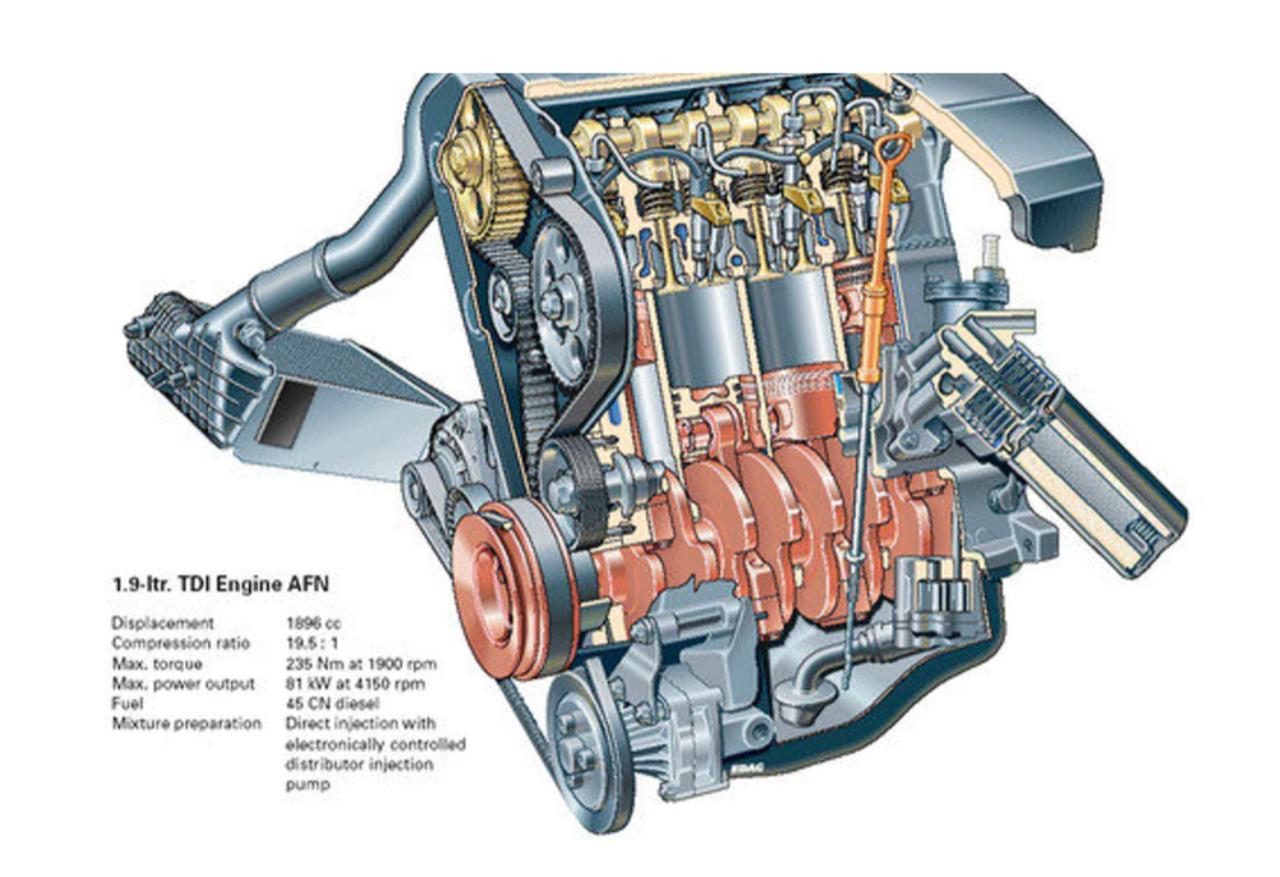 1.9-ltr. TDI Engine AFN

| | |
|---|---|
| Displacement | 1896 cc |
| Compression ratio | 19.5 : 1 |
| Max. torque | 235 Nm at 1900 rpm |
| Max. power output | 81 kW at 4150 rpm |
| Fuel | 45 CN diesel |
| Mixture preparation | Direct injection with electronically controlled distributor injection pump |

EDAG