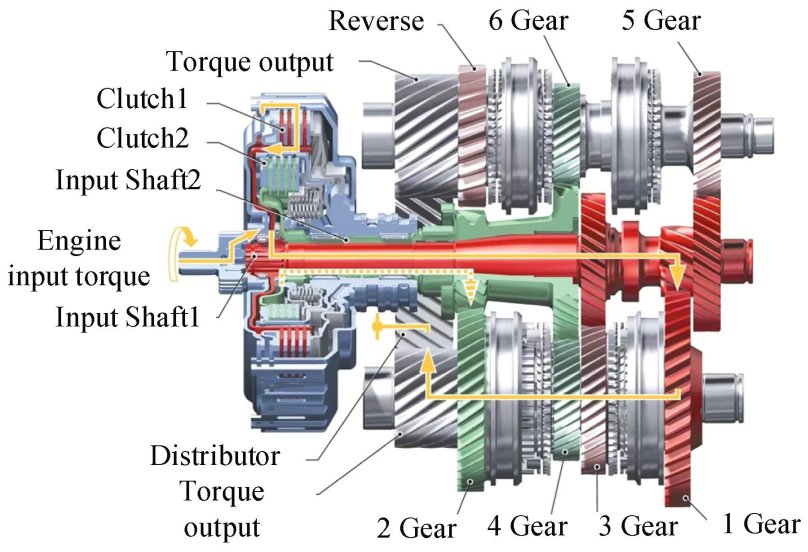 Reverse
6 Gear
5 Gear
Torque output
Clutch1
Clutch2
Input Shaft2
Engine input torque
Input Shaft1
Distributor
Torque output
2 Gear
4 Gear
3 Gear
1 Gear