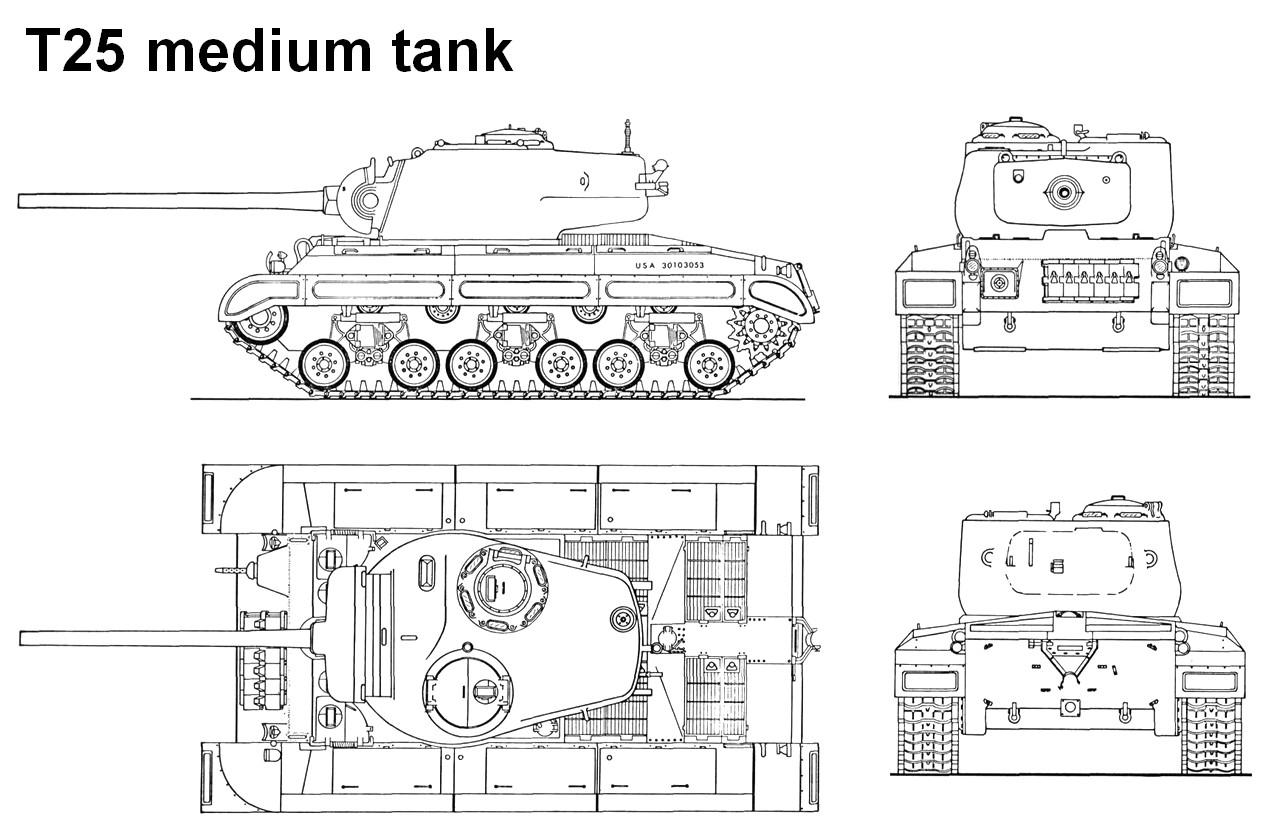 T25 medium tank

USA 30103053