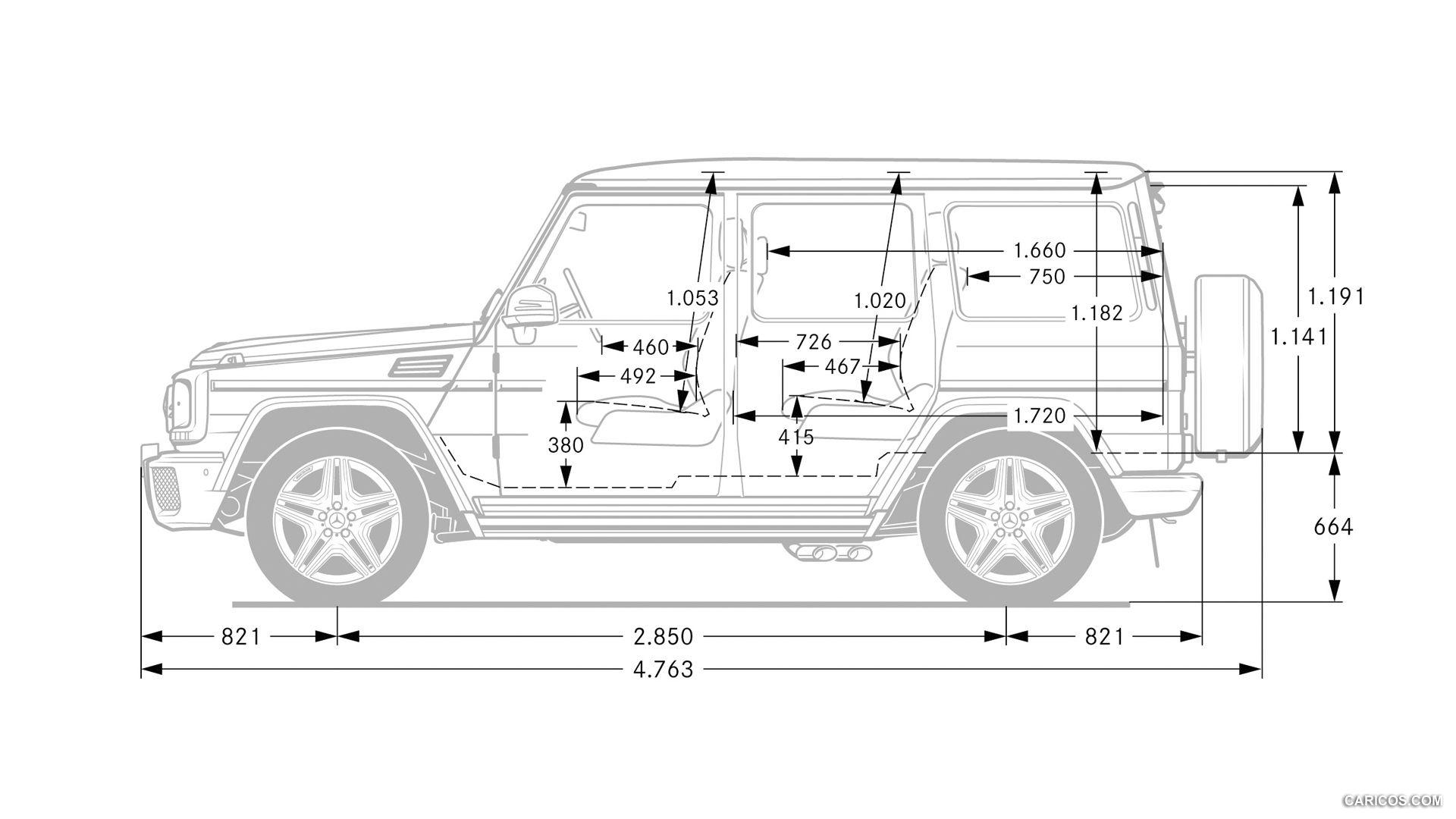 1.660
750
1.053
1.020
1.182
1.191
1.141
460
726
492
467
1.720
380
415
664
821
2.850
821
4.763
CARICOS.COM