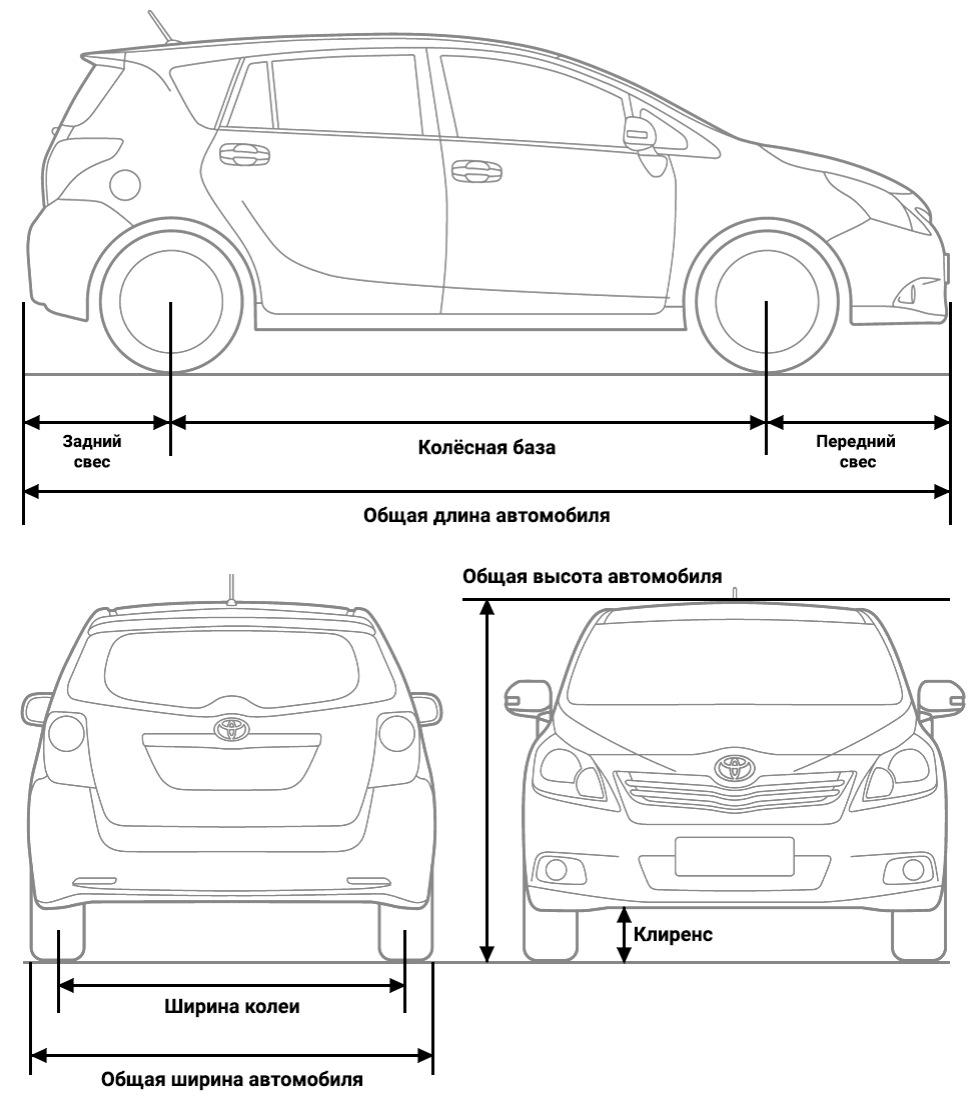 Задний свес

Колёсная база

Передний свес

Общая длина автомобиля

Общая высота автомобиля

Клиренс

Ширина колеи

Общая ширина автомобиля