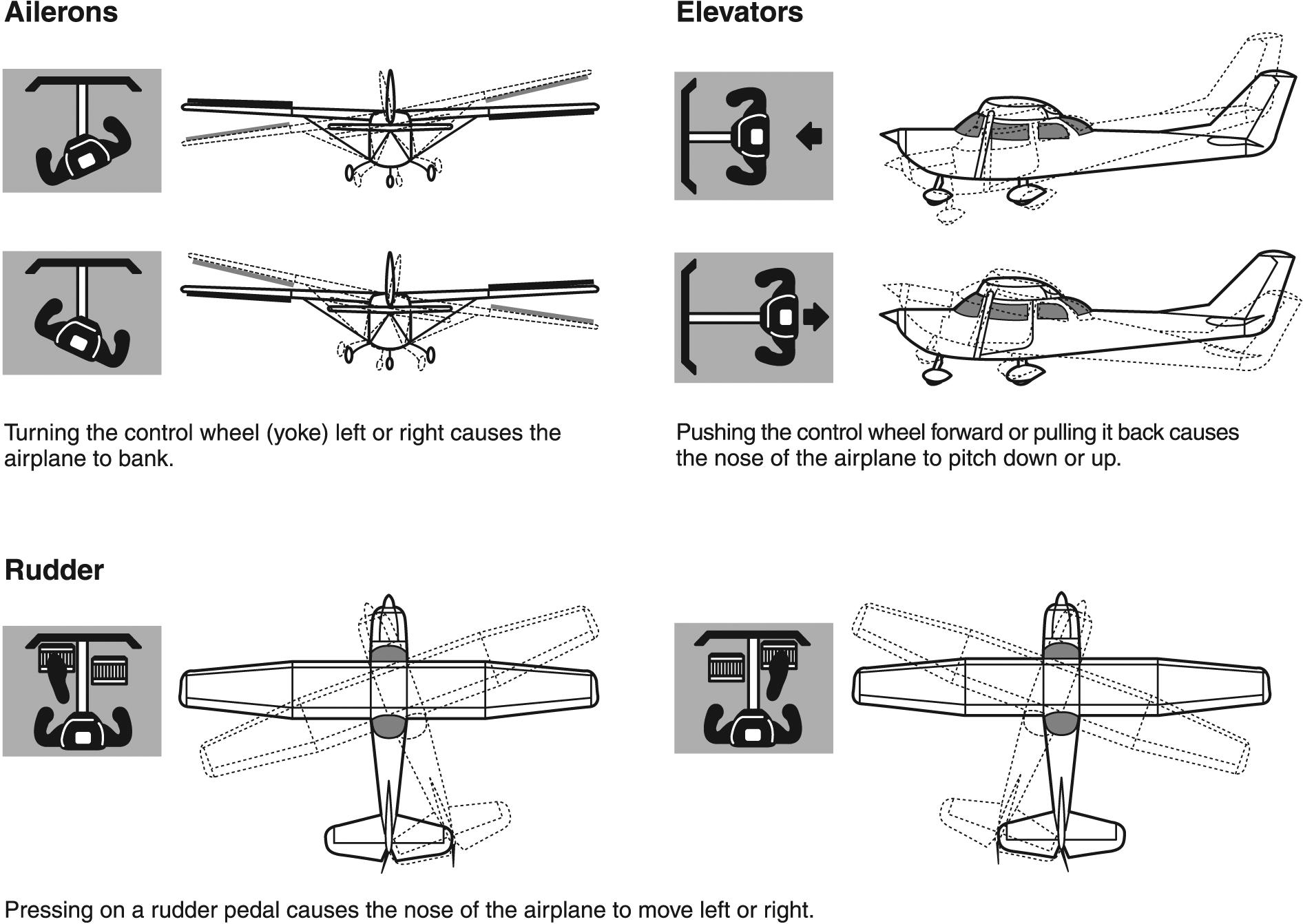 Ailerons

Turning the control wheel (yoke) left or right causes the airplane to bank.

Elevators

Pushing the control wheel forward or pulling it back causes the nose of the airplane to pitch down or up.

Rudder

Pressing on a rudder pedal causes the nose of the airplane to move left or right.