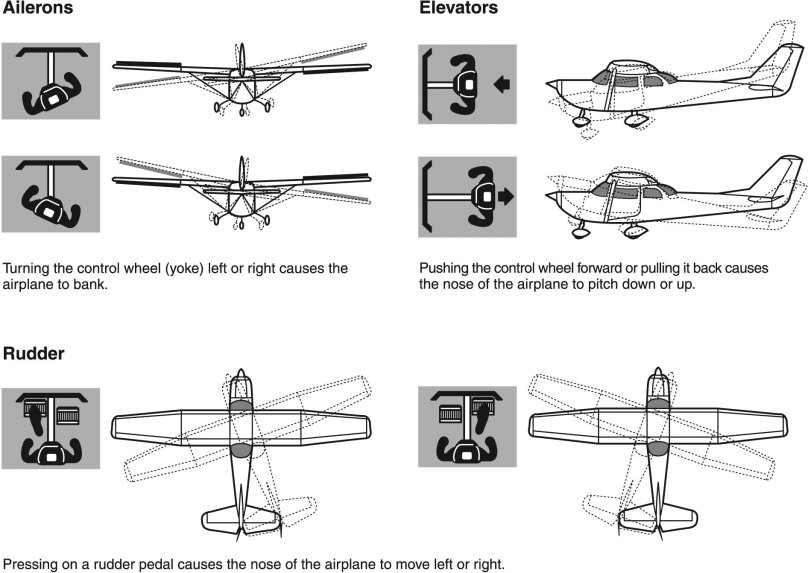 Ailerons

Turning the control wheel (yoke) left or right causes the airplane to bank.

Elevators

Pushing the control wheel forward or pulling it back causes the nose of the airplane to pitch down or up.

Rudder

Pressing on a rudder pedal causes the nose of the airplane to move left or right.