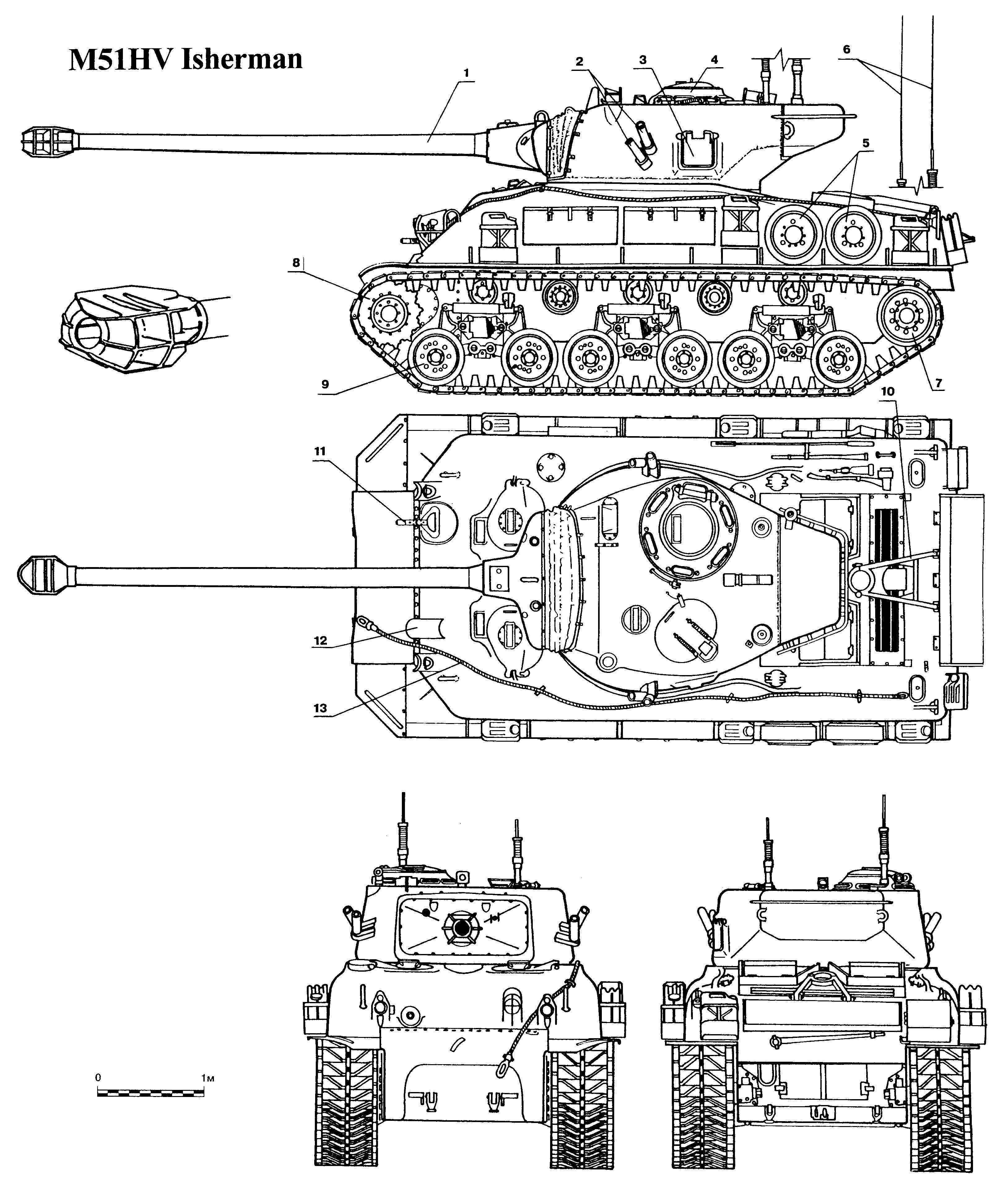 M51HV Isherman

1
2
3
4
6
5
8
9
7
10
11
12
13

0
1м