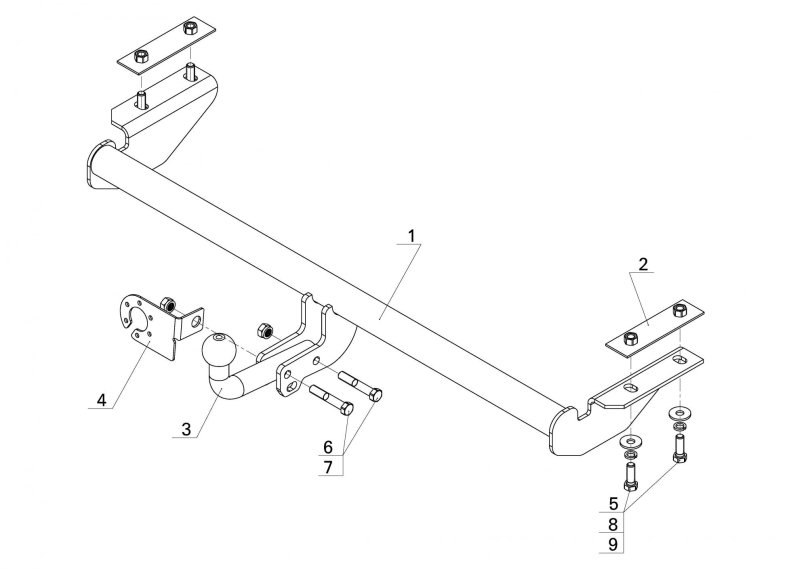 1
2
4
3
6
7
5
8
9