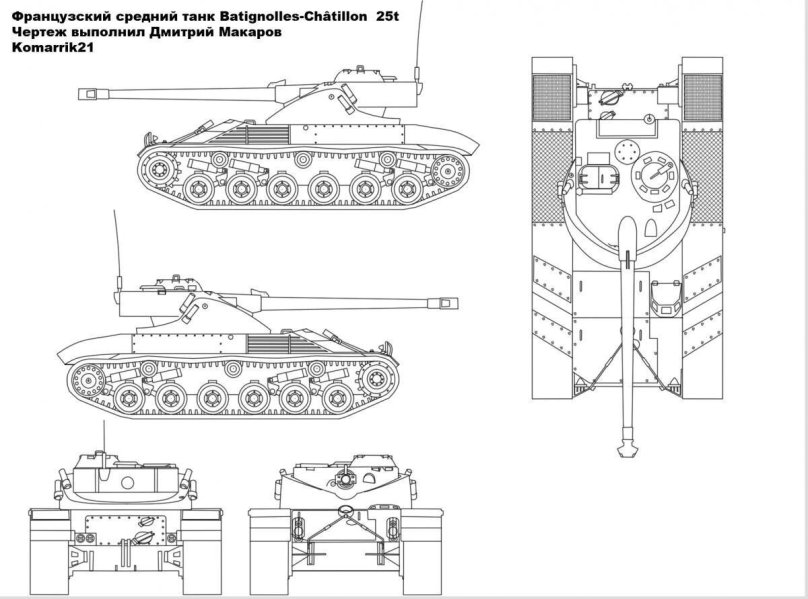 Французский средний танк Batignolles-Châtillon 25t
Чертеж выполнил Дмитрий Макаров
Komarrik21