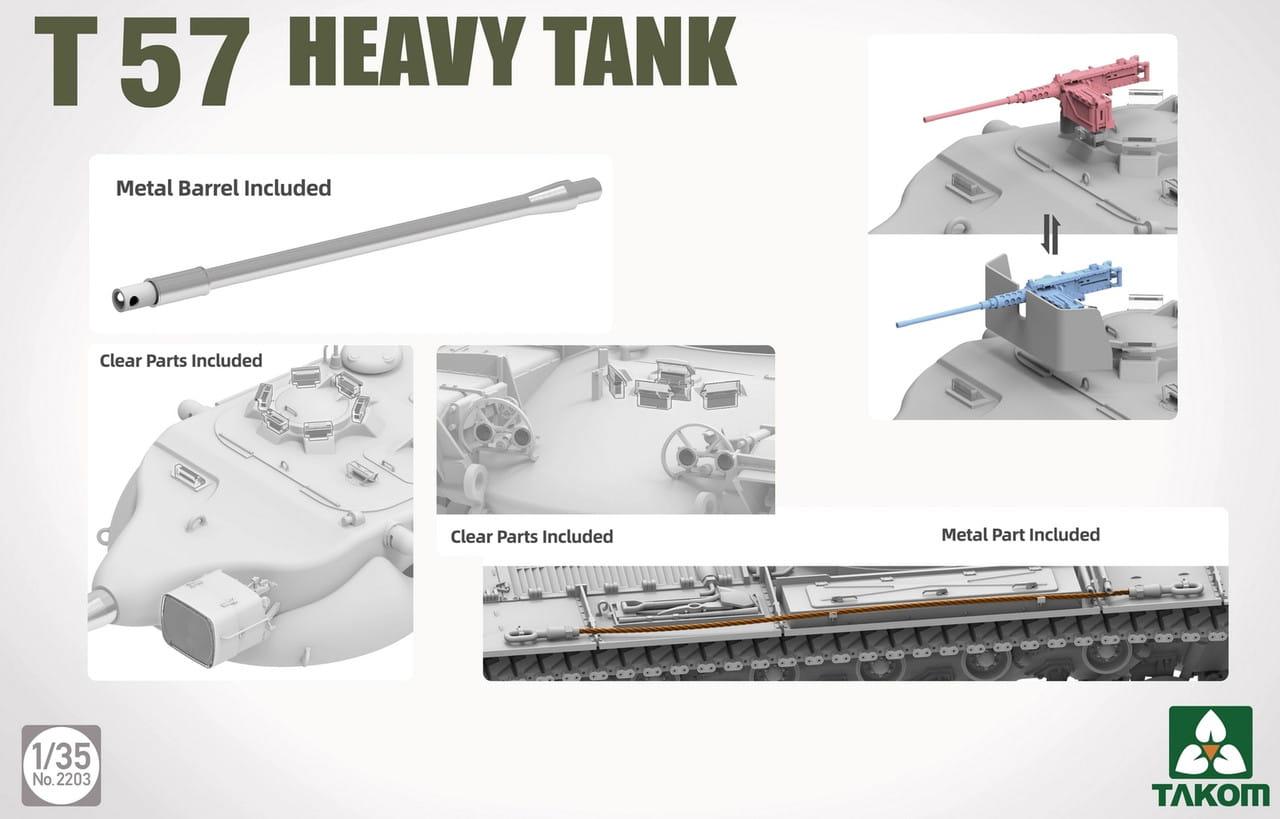 T 57 HEAVY TANK

Metal Barrel Included

Clear Parts Included

Clear Parts Included

Metal Part Included

1/35
No.2203

TAKOM