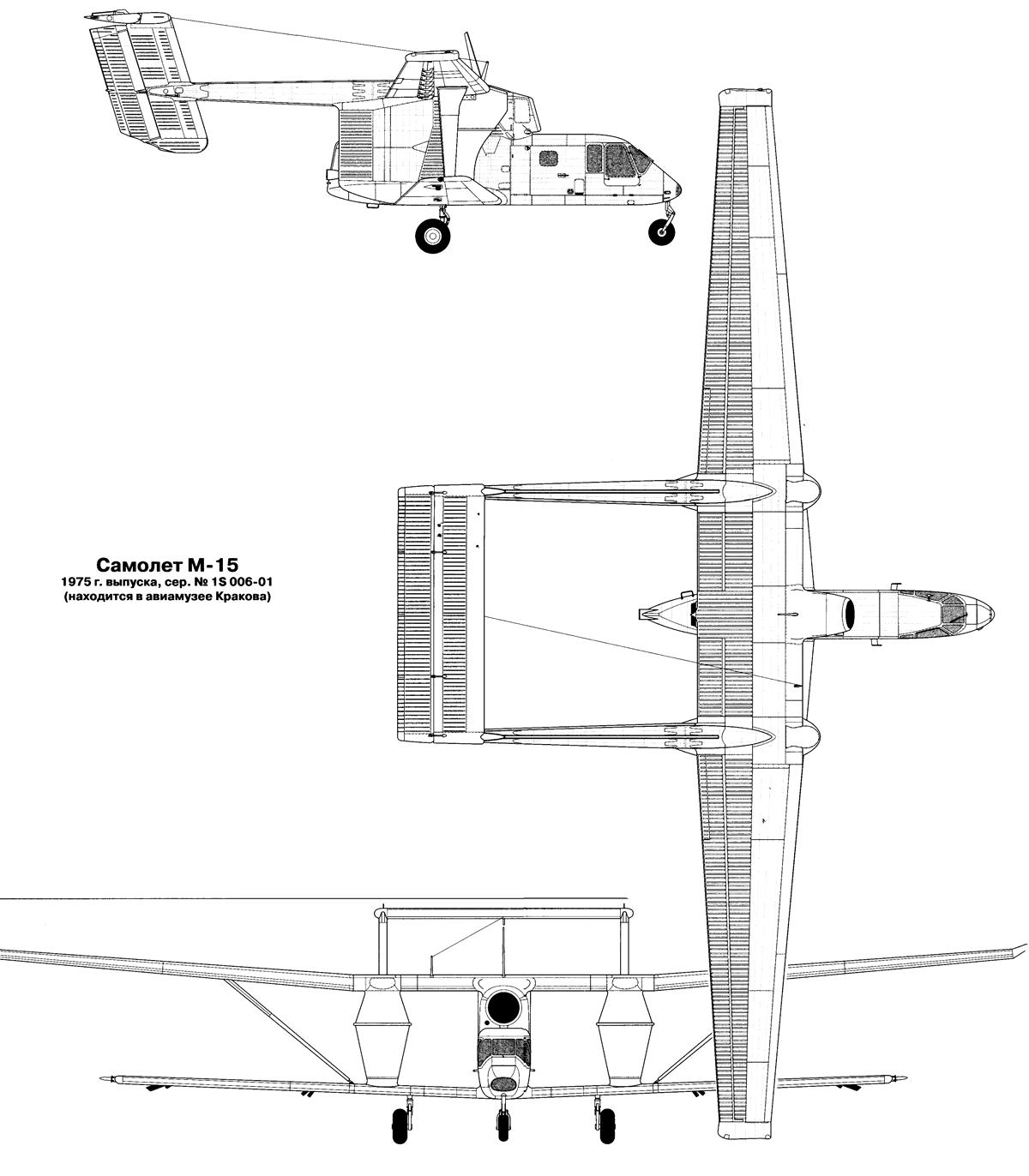 Самолет М-15
1975 г. выпуска, сер. № 1S 006-01
(находится в авиамузее Кракова)