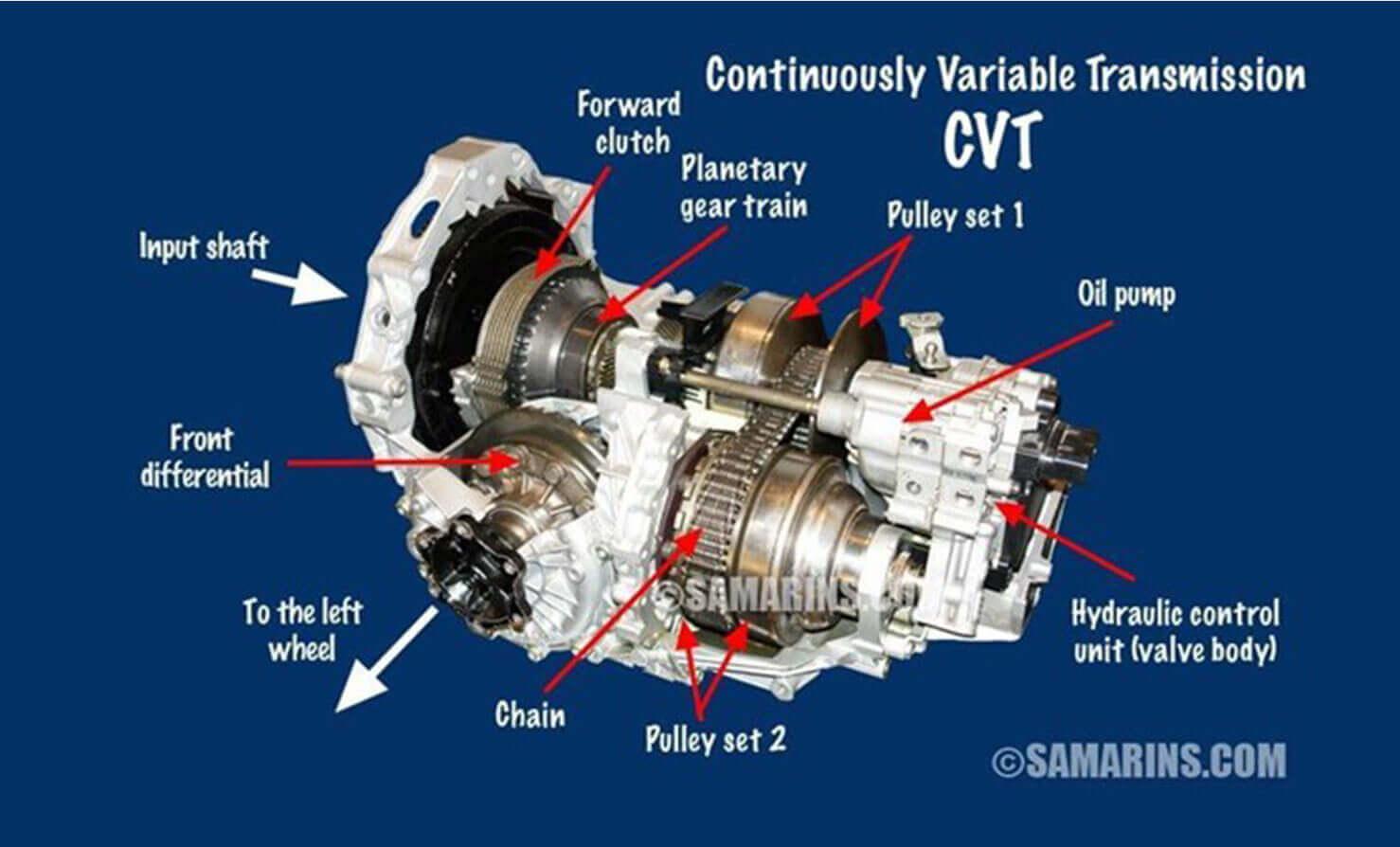 Continuously Variable Transmission
CVT

Forward clutch

Planetary gear train

Pulley set 1

Input shaft

Oil pump

Front differential

©SAMARINS.COM

To the left wheel

Hydraulic control unit (valve body)

Chain

Pulley set 2

©SAMARINS.COM