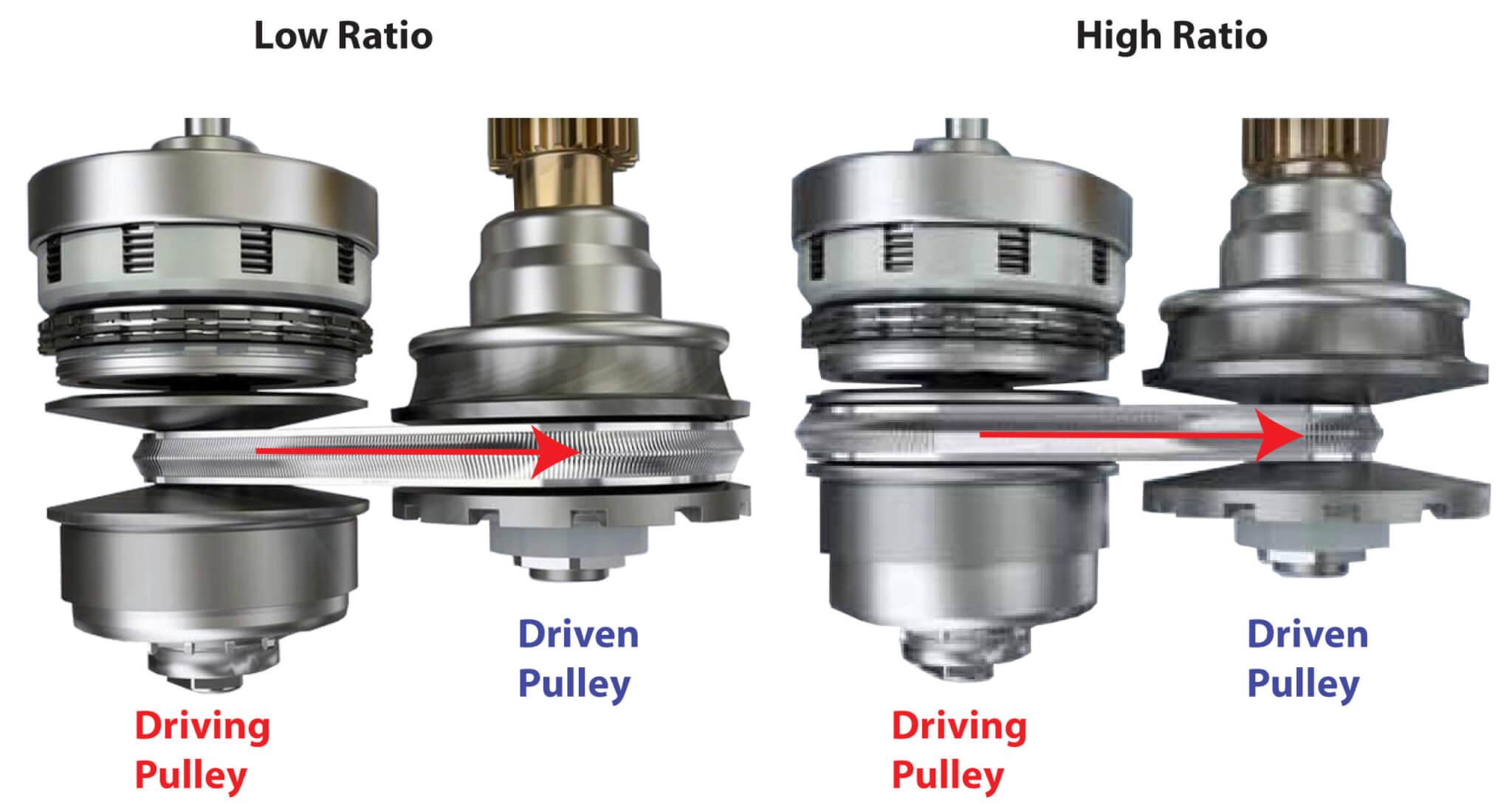 Low Ratio

Driven Pulley

Driving Pulley

High Ratio

Driven Pulley

Driving Pulley