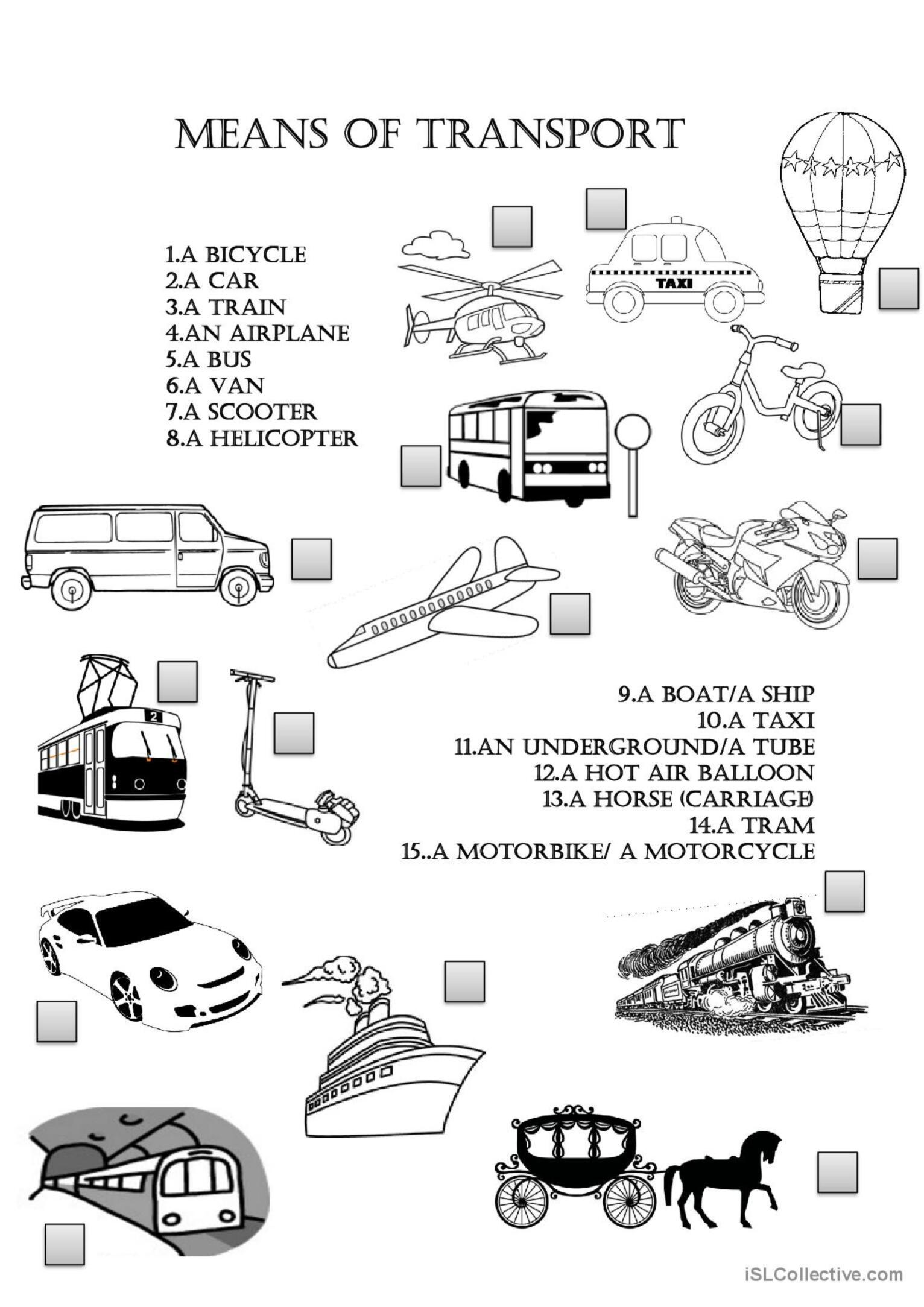 MEANS OF TRANSPORT

1.A BICYCLE
2.A CAR
3.A TRAIN
4.AN AIRPLANE
5.A BUS
6.A VAN
7.A SCOOTER
8.A HELICOPTER

TAXI

2

9.A BOAT/A SHIP
10.A TAXI
11.AN UNDERGROUND/A TUBE
12.A HOT AIR BALLOON
13.A HORSE (CARRIAGE)
14.A TRAM
15..A MOTORBIKE/ A MOTORCYCLE

iSLCollective.com