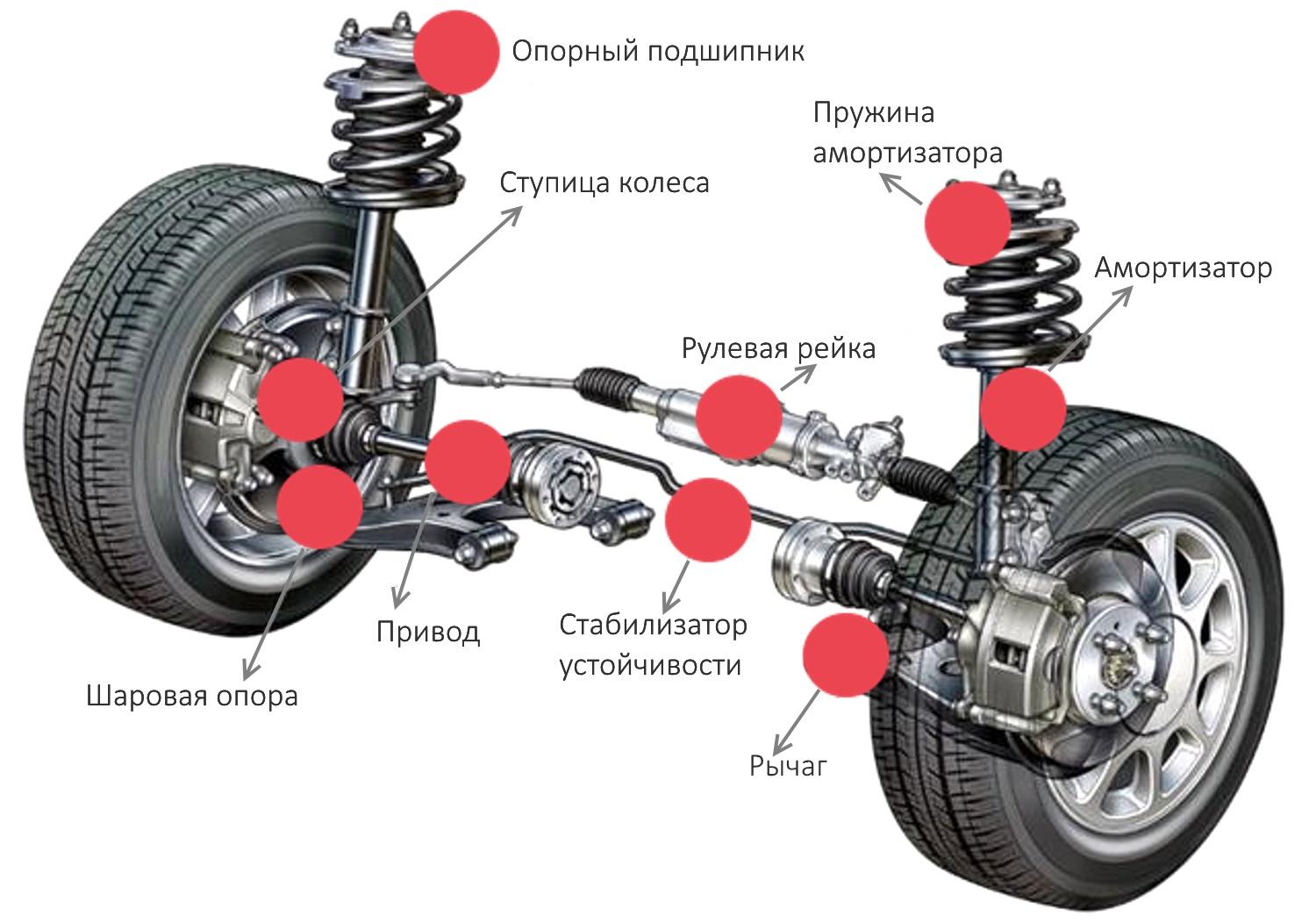 Опорный подшипник

Пружина амортизатора

Ступица колеса

Амортизатор

Рулевая рейка

Привод

Стабилизатор устойчивости

Шаровая опора

Рычаг