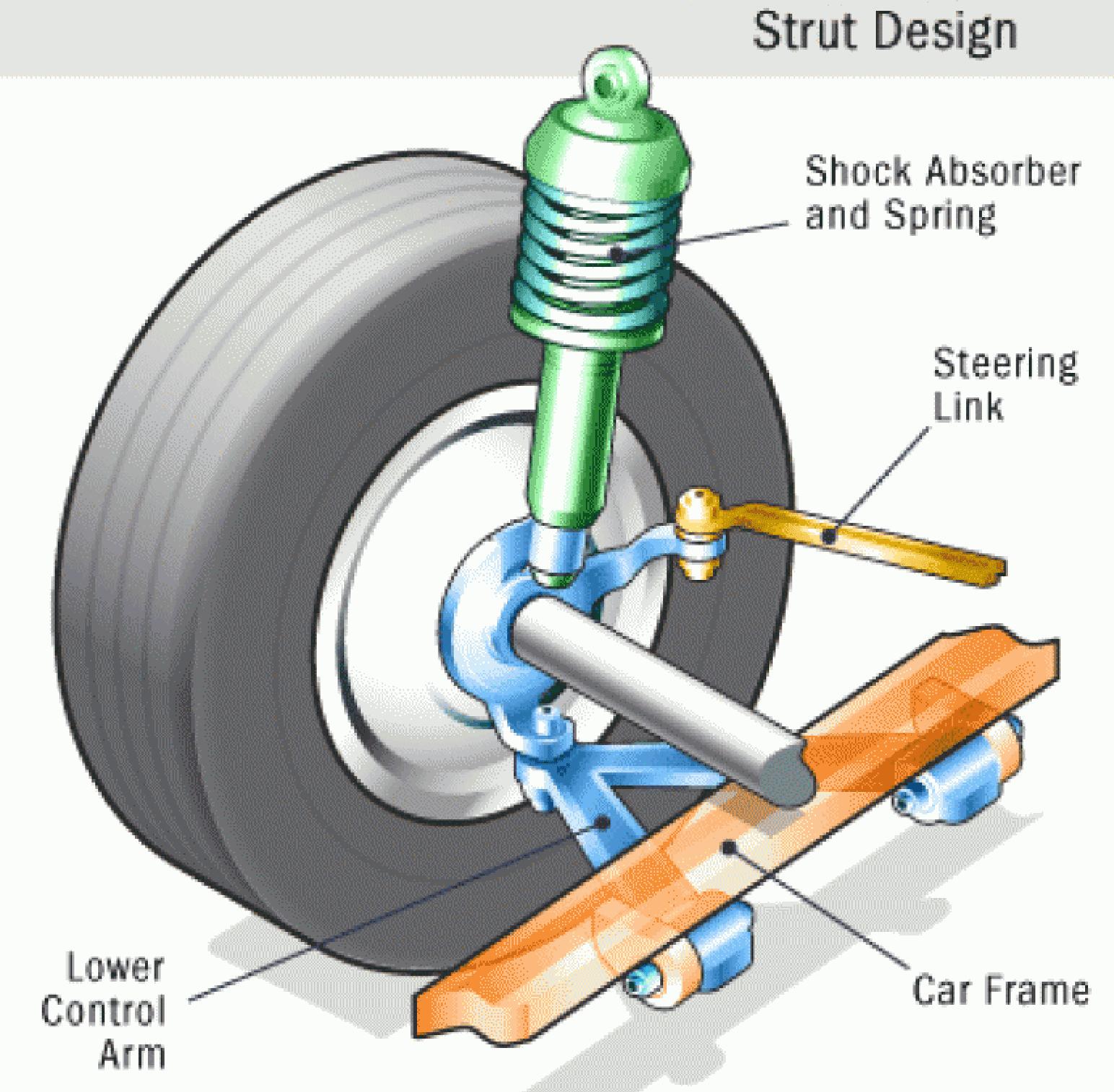 Strut Design

Shock Absorber and Spring

Steering Link

Lower Control Arm

Car Frame