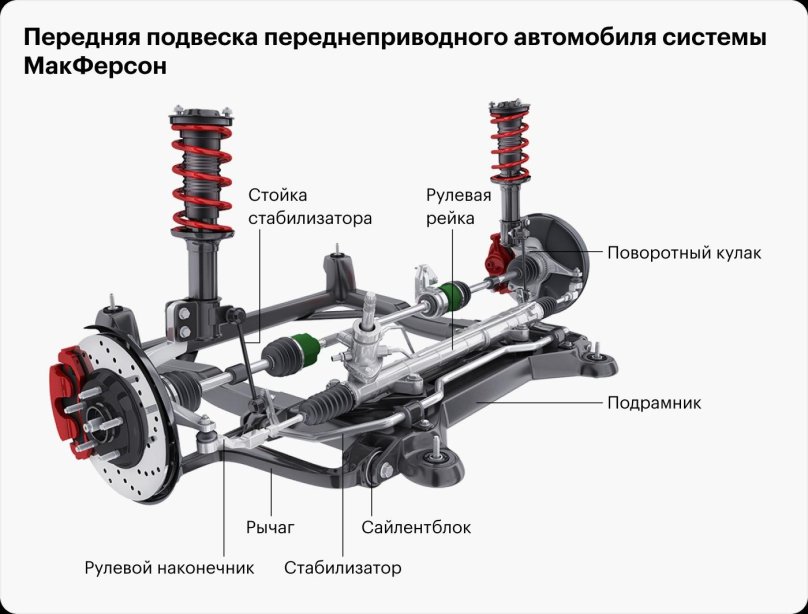 Передняя подвеска переднеприводного автомобиля системы МакФерсон

Стойка стабилизатора

Рулевая рейка

Поворотный кулак

Подрамник

Рычаг

Сайлентблок

Рулевой наконечник

Стабилизатор