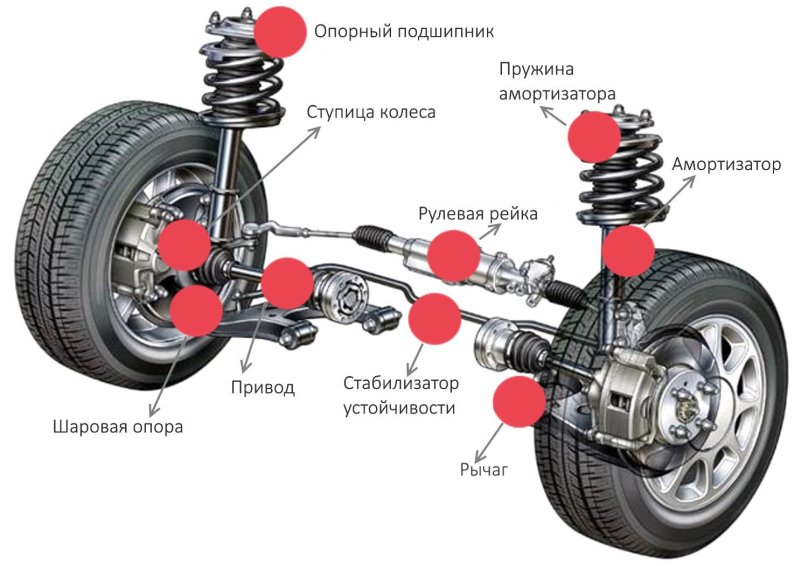 Опорный подшипник

Пружина амортизатора

Ступица колеса

Амортизатор

Рулевая рейка

Привод

Стабилизатор устойчивости

Шаровая опора

Рычаг