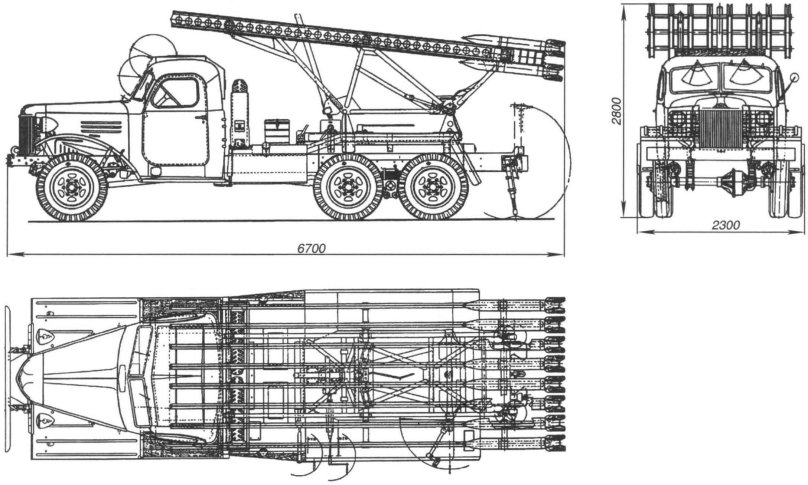 2800

2300

6700