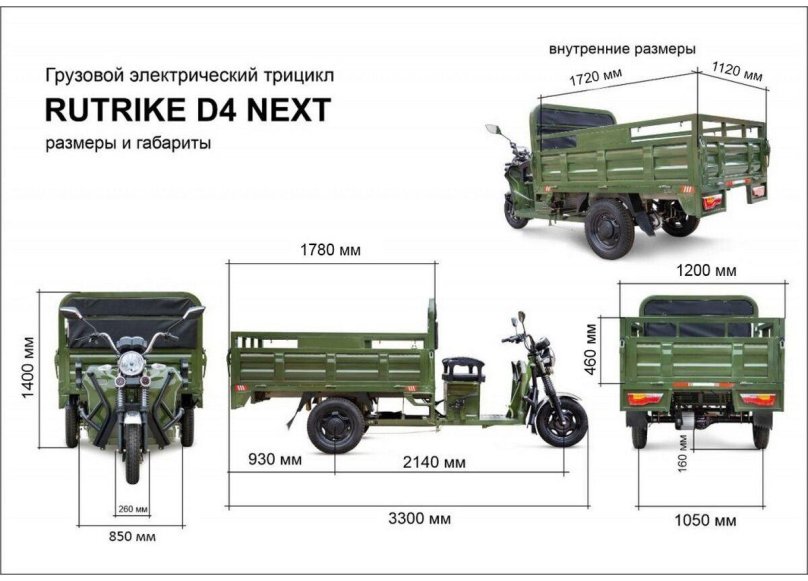 Грузовой электрический трицикл
RUTRIKE D4 NEXT
размеры и габариты

внутренние размеры
1720 мм
1120 мм

1780 мм
1200 мм
1400 мм
460 мм
930 мм
2140 мм
160 мм
260 мм
850 мм
3300 мм
1050 мм