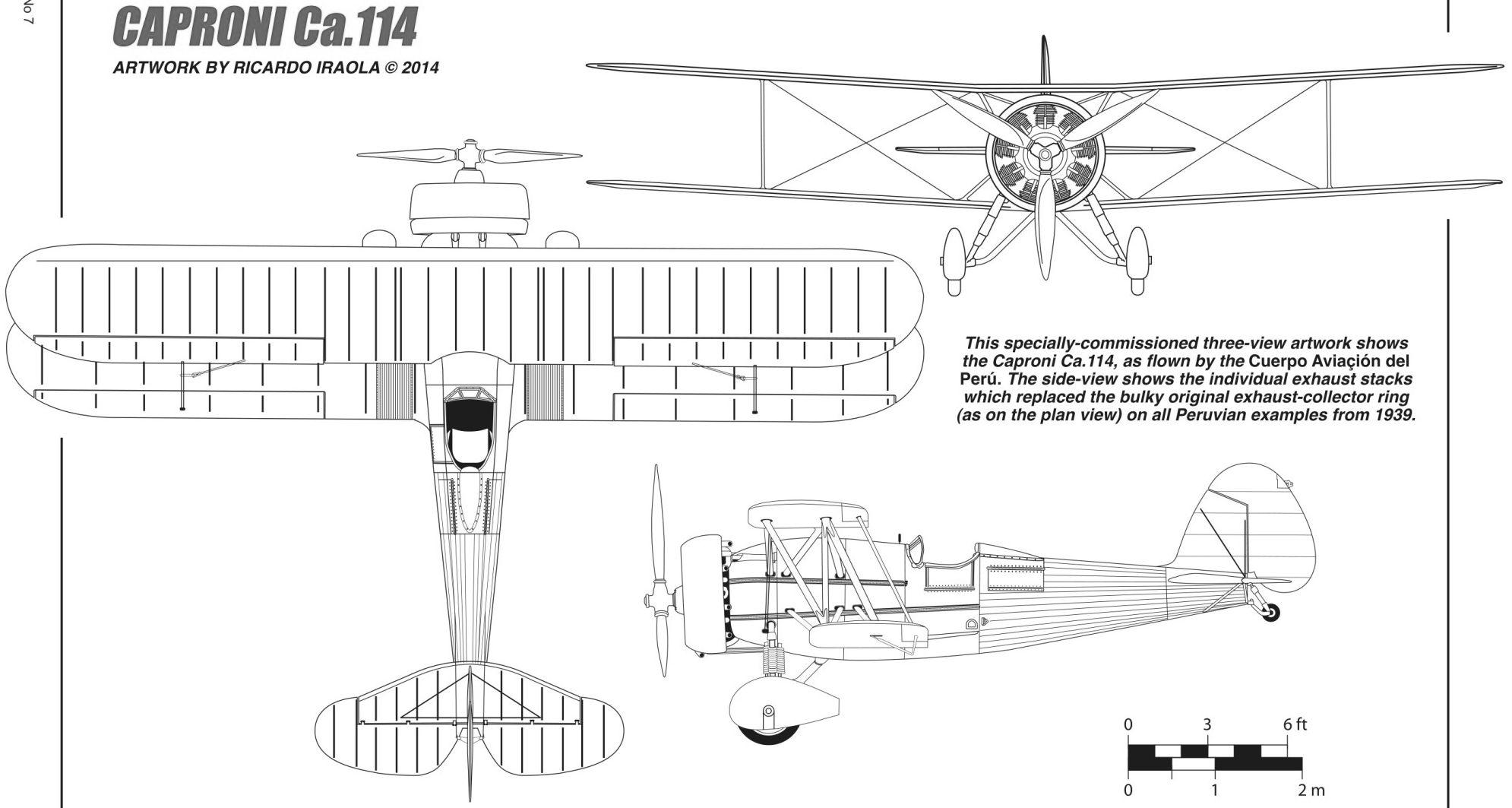 No 7

CAPRONI Ca.114

ARTWORK BY RICARDO IRAOLA © 2014

This specially-commissioned three-view artwork shows the Caproni Ca.114, as flown by the Cuerpo Aviaçión del Perú. The side-view shows the individual exhaust stacks which replaced the bulky original exhaust-collector ring (as on the plan view) on all Peruvian examples from 1939.

0 3 6 ft

0 1 2 m