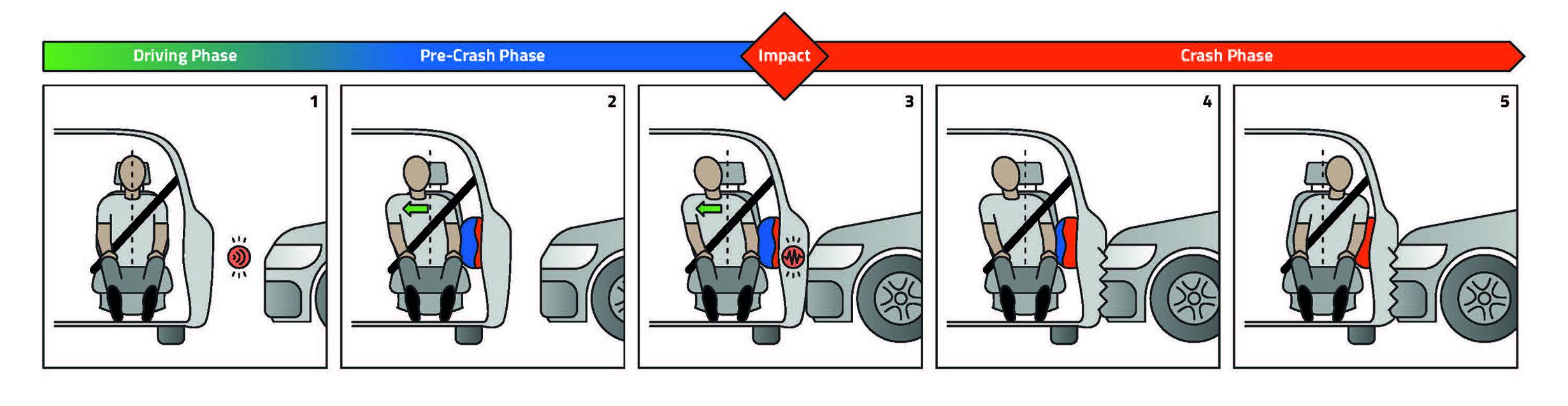 Driving Phase

Pre-Crash Phase

Impact

Crash Phase

1

2

3

4

5