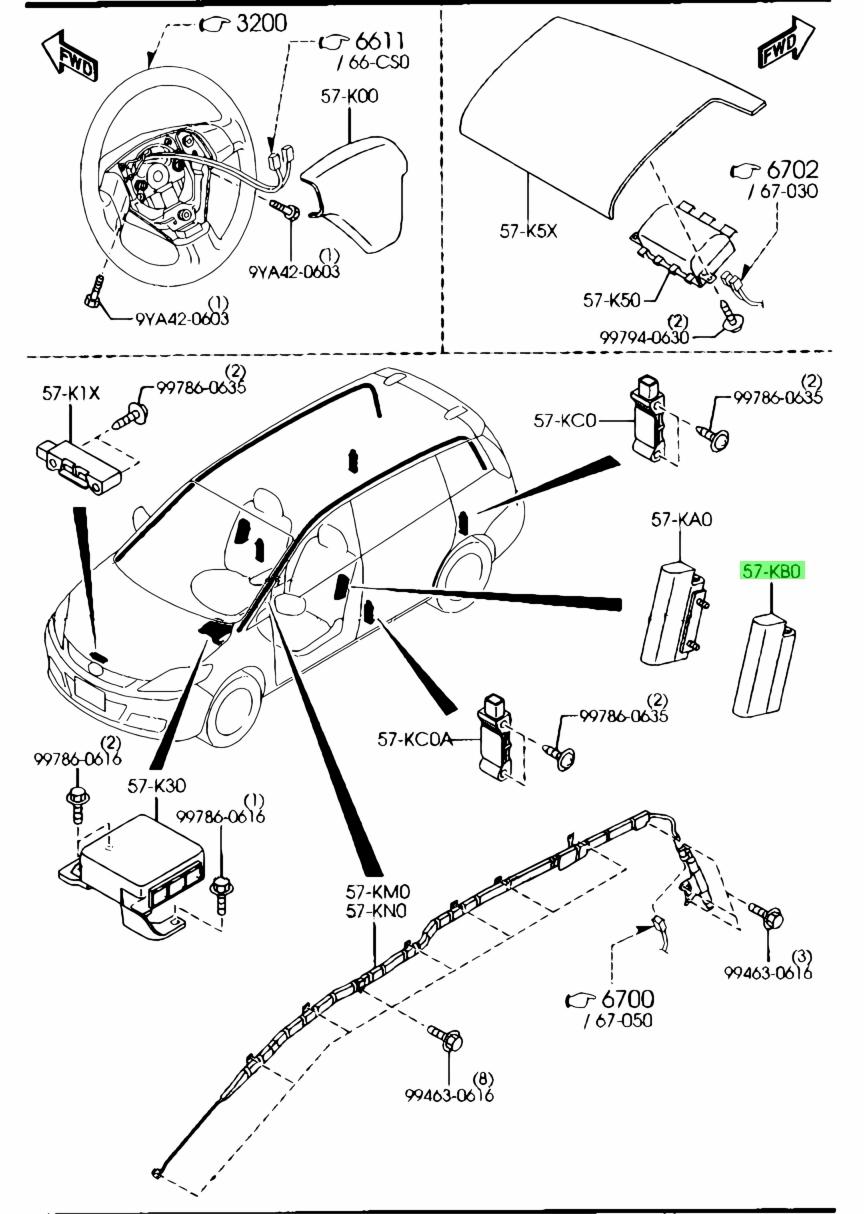 FWD

3200

6611
/ 66-CS0

57-K00

(1)
9YA42-0603

(1)
9YA42-0603

FWD

6702
/ 67-030

57-K5X

57-K50

(2)
99794-0630

57-K1X

(2)
99786-0635

57-KC0

(2)
99786-0635

57-KA0

57-KB0

57-KC0A

(2)
99786-0635

(2)
99786-0616

57-K30

(1)
99786-0616

57-KM0
57-KN0

(3)
99463-0616

6700
/ 67-050

(8)
99463-0616