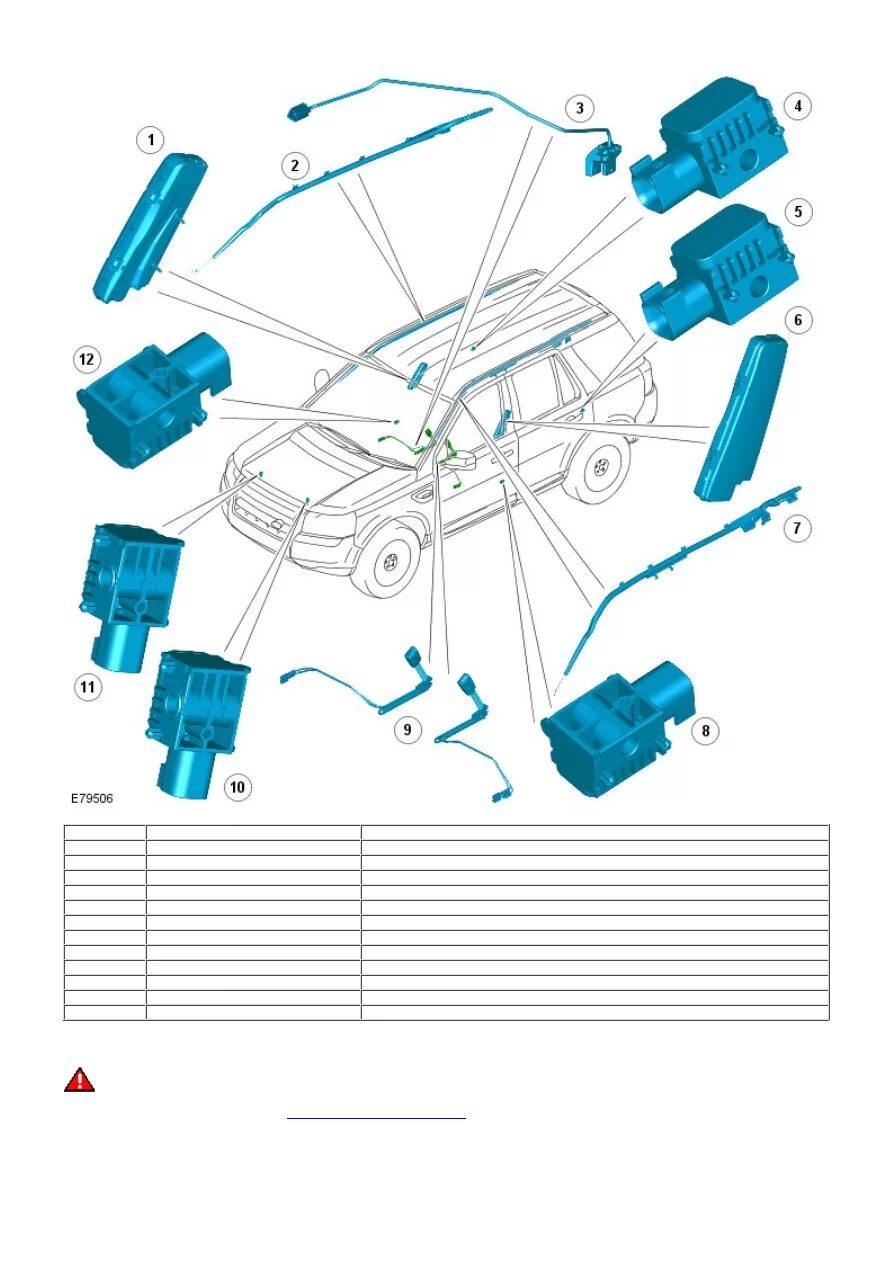 1
2
3
4
5
6
7
8
9
10
11
12
E79506