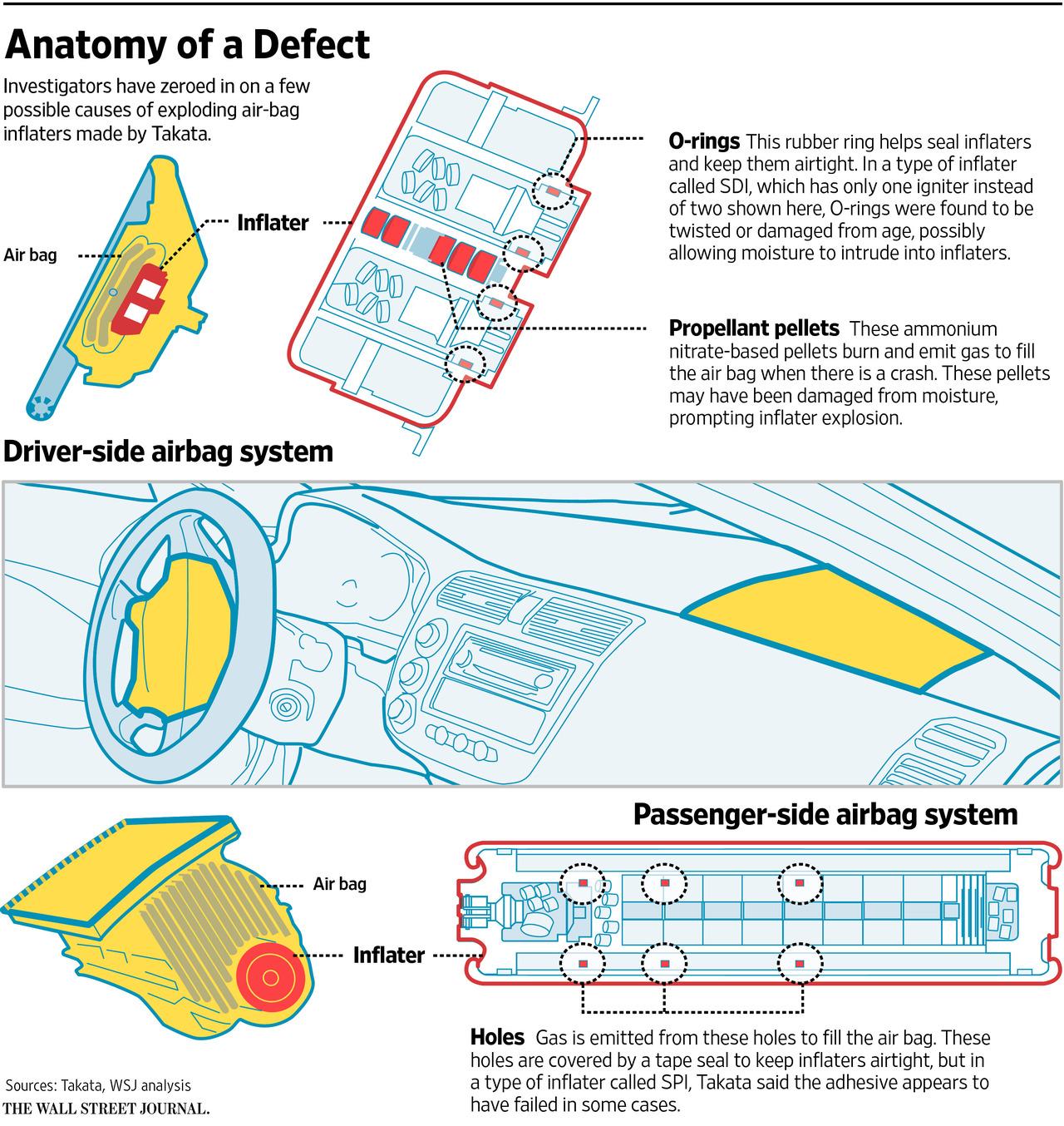 Anatomy of a Defect

Investigators have zeroed in on a few possible causes of exploding air-bag inflaters made by Takata.

Air bag

Inflater

O-rings This rubber ring helps seal inflaters and keep them airtight. In a type of inflater called SDI, which has only one igniter instead of two shown here, O-rings were found to be twisted or damaged from age, possibly allowing moisture to intrude into inflaters.

Propellant pellets These ammonium nitrate-based pellets burn and emit gas to fill the air bag when there is a crash. These pellets may have been damaged from moisture, prompting inflater explosion.

Driver-side airbag system

Passenger-side airbag system

Air bag

Inflater

Holes Gas is emitted from these holes to fill the air bag. These holes are covered by a tape seal to keep inflaters airtight, but in a type of inflater called SPI, Takata said the adhesive appears to have failed in some cases.

Sources: Takata, WSJ analysis

THE WALL STREET JOURNAL.