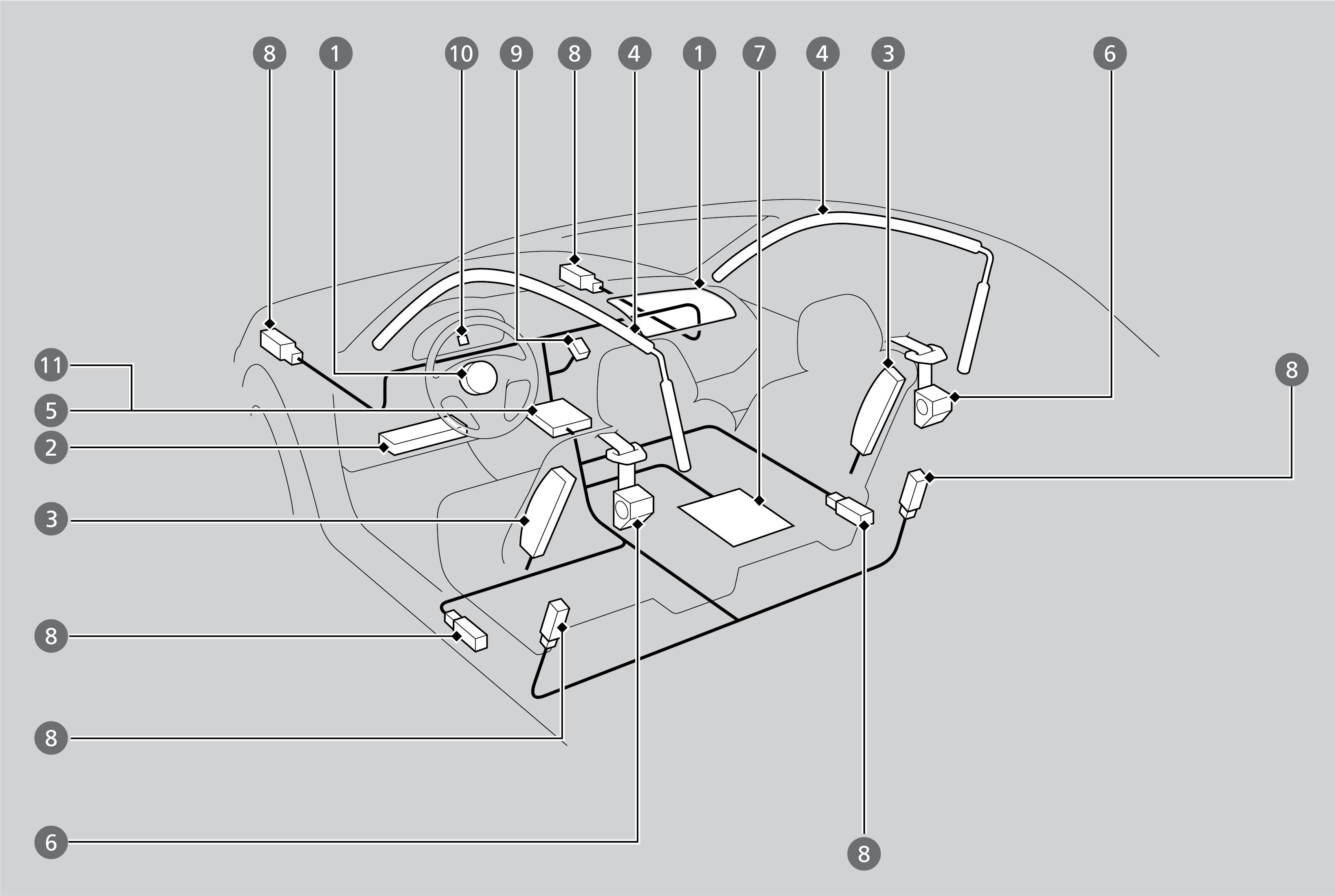 8 1 10 9 8 4 1 7 4 3 6

11
5
2
3
8
8
6

8
8