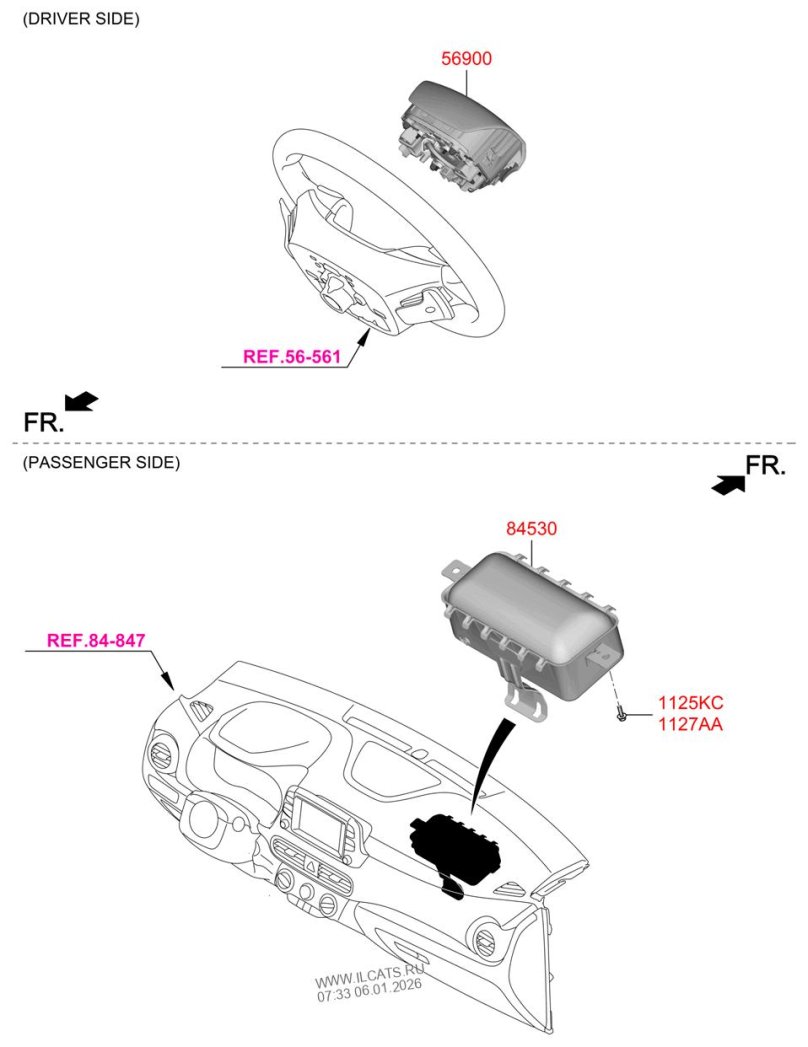 (DRIVER SIDE)

56900

REF.56-561

FR.

(PASSENGER SIDE)

FR.

84530

REF.84-847

1125KC
1127AA

WWW.ILCATS.RU
07:33 06.01.2026