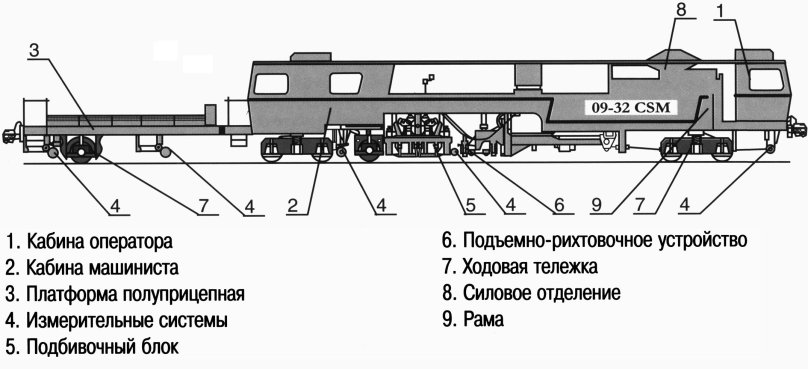 8 1 3 09-32 CSM 4 7 4 2 4 5 4 6 9 7 4

1. Кабина оператора
2. Кабина машиниста
3. Платформа полуприцепная
4. Измерительные системы
5. Подбивочный блок

6. Подъемно-рихтовочное устройство
7. Ходовая тележка
8. Силовое отделение
9. Рама