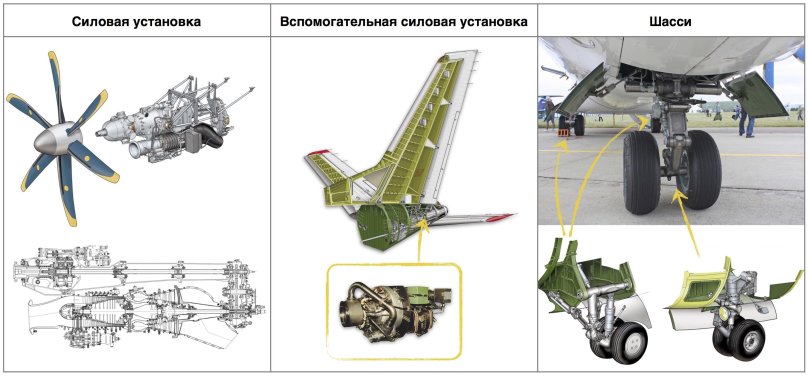 | Силовая установка | Вспомогательная силовая установка | Шасси |
|---|---|---|