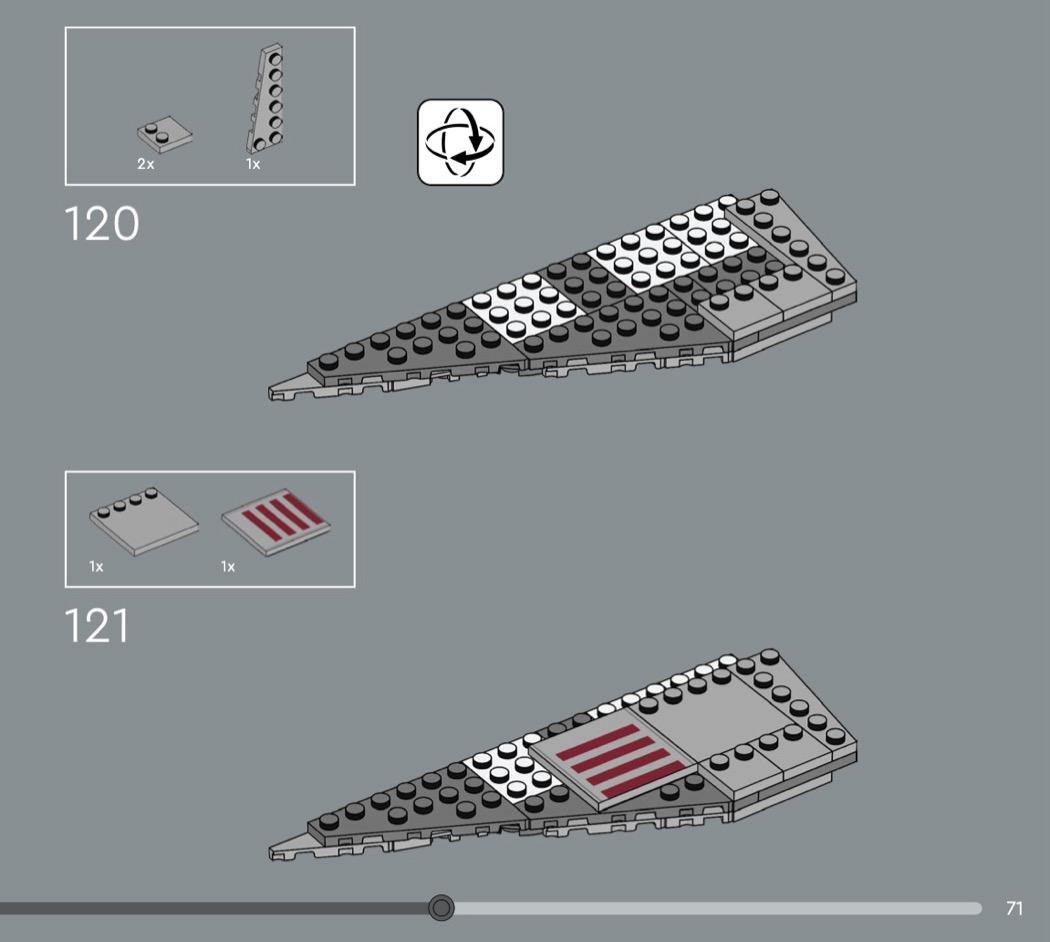 2x
1x
120

1x
1x
121

71