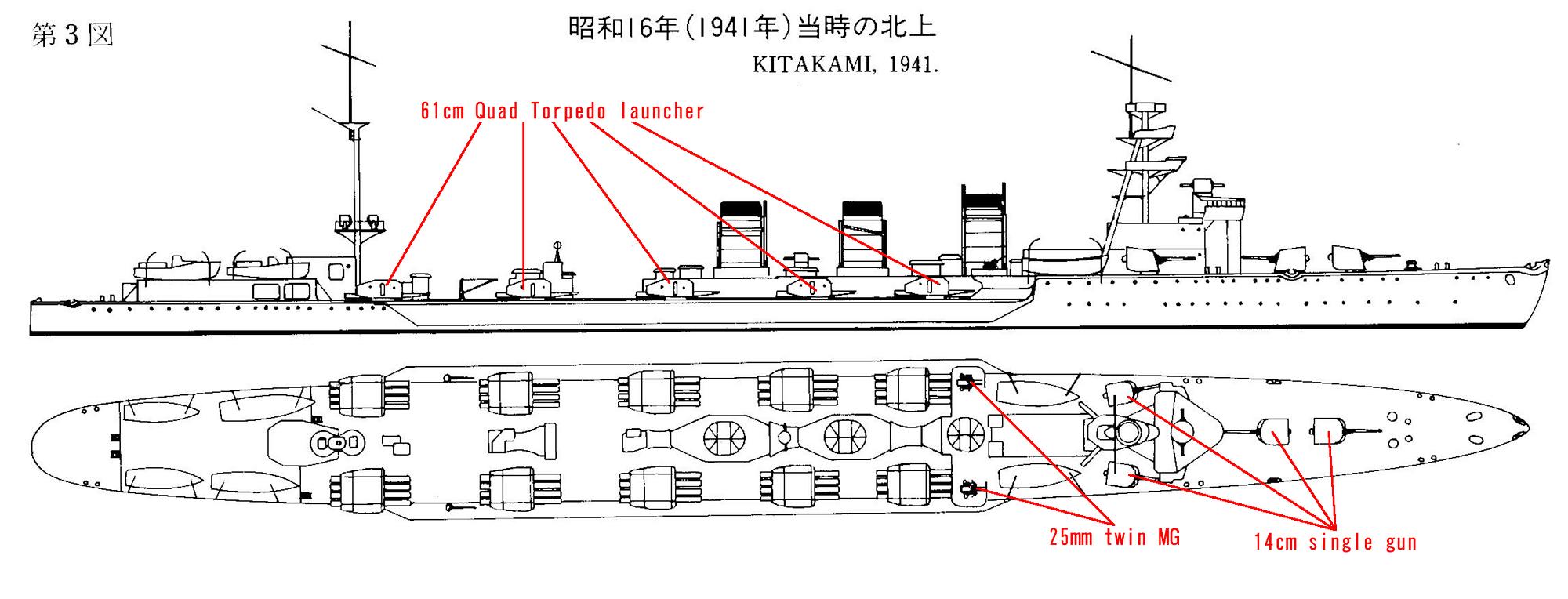 第3図

昭和16年(1941年)当時の北上

KITAKAMI, 1941.

61cm Quad Torpedo launcher

25mm twin MG

14cm single gun