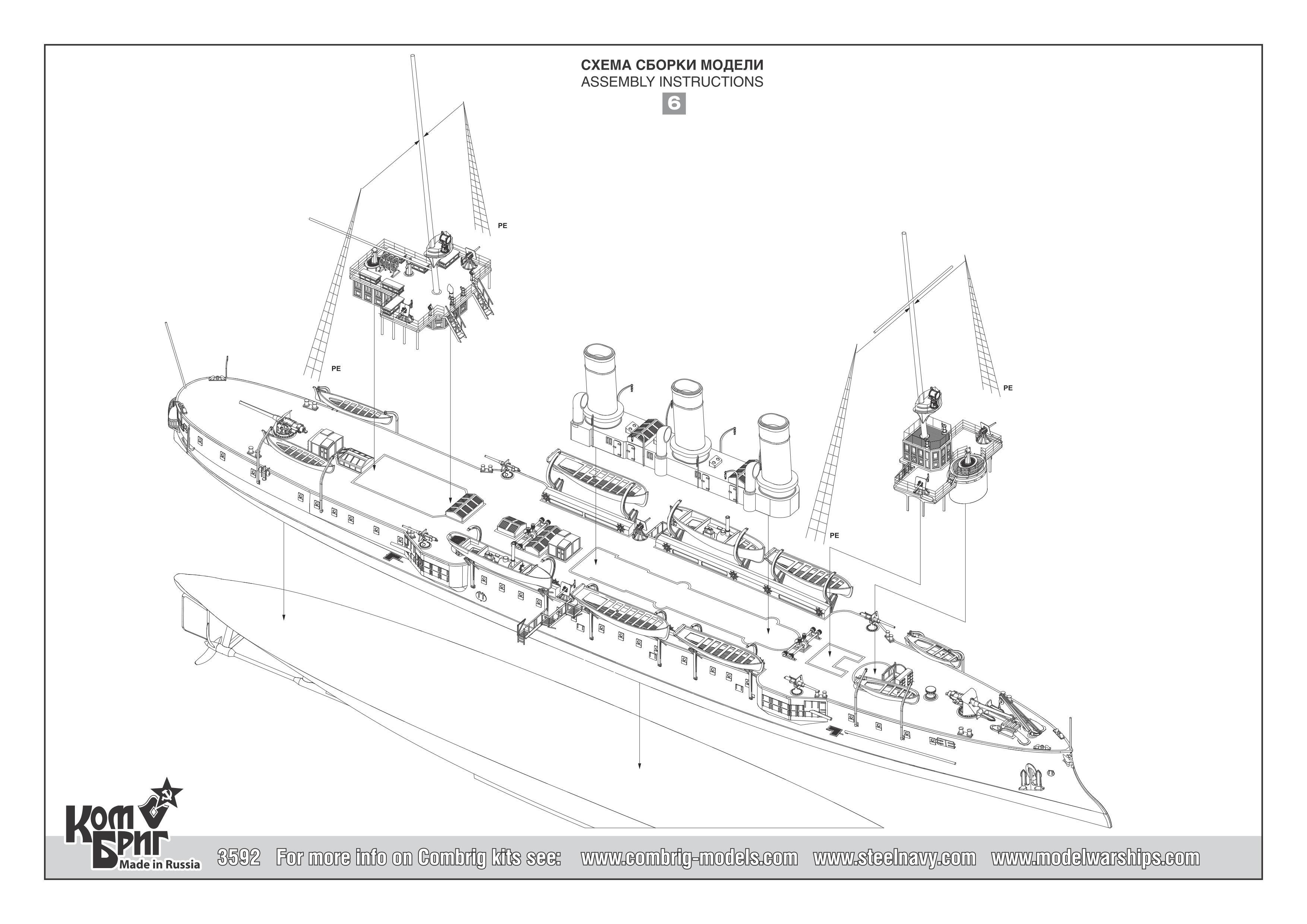 СХЕМА СБОРКИ МОДЕЛИ
ASSEMBLY INSTRUCTIONS
6

PE

PE

PE

PE

Ком Бриг
Made in Russia

3592 For more info on Combrig kits see: www.combrig-models.com www.steelnavy.com www.modelwarships.com