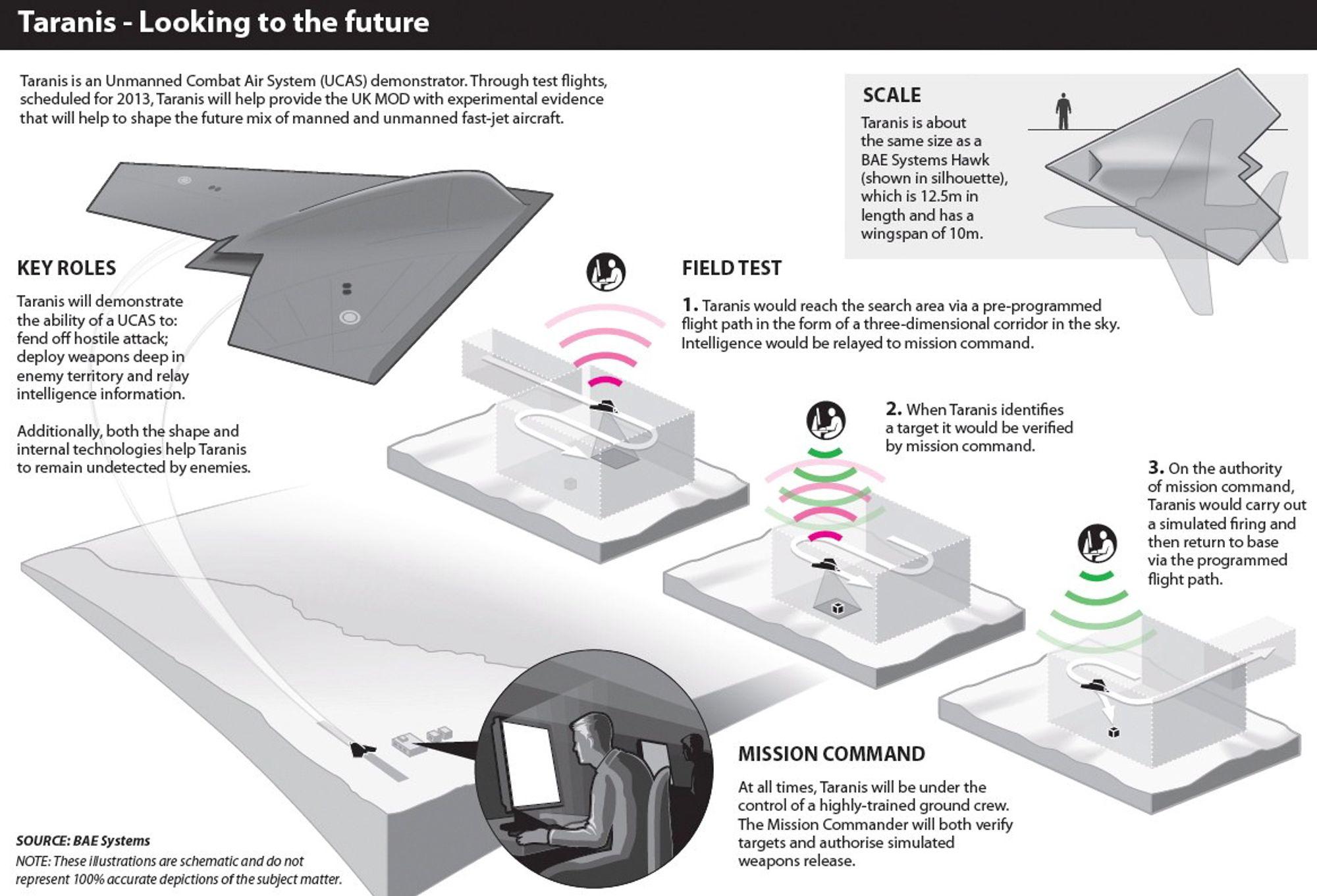 Taranis - Looking to the future

Taranis is an Unmanned Combat Air System (UCAS) demonstrator. Through test flights, scheduled for 2013, Taranis will help provide the UK MOD with experimental evidence that will help to shape the future mix of manned and unmanned fast-jet aircraft.

SCALE

Taranis is about the same size as a BAE Systems Hawk (shown in silhouette), which is 12.5m in length and has a wingspan of 10m.

KEY ROLES

Taranis will demonstrate the ability of a UCAS to: fend off hostile attack; deploy weapons deep in enemy territory and relay intelligence information.

Additionally, both the shape and internal technologies help Taranis to remain undetected by enemies.

FIELD TEST

1. Taranis would reach the search area via a pre-programmed flight path in the form of a three-dimensional corridor in the sky. Intelligence would be relayed to mission command.

2. When Taranis identifies a target it would be verified by mission command.

3. On the authority of mission command, Taranis would carry out a simulated firing and then return to base via the programmed flight path.

MISSION COMMAND

At all times, Taranis will be under the control of a highly-trained ground crew. The Mission Commander will both verify targets and authorise simulated weapons release.

SOURCE: BAE Systems

NOTE: These illustrations are schematic and do not represent 100% accurate depictions of the subject matter.