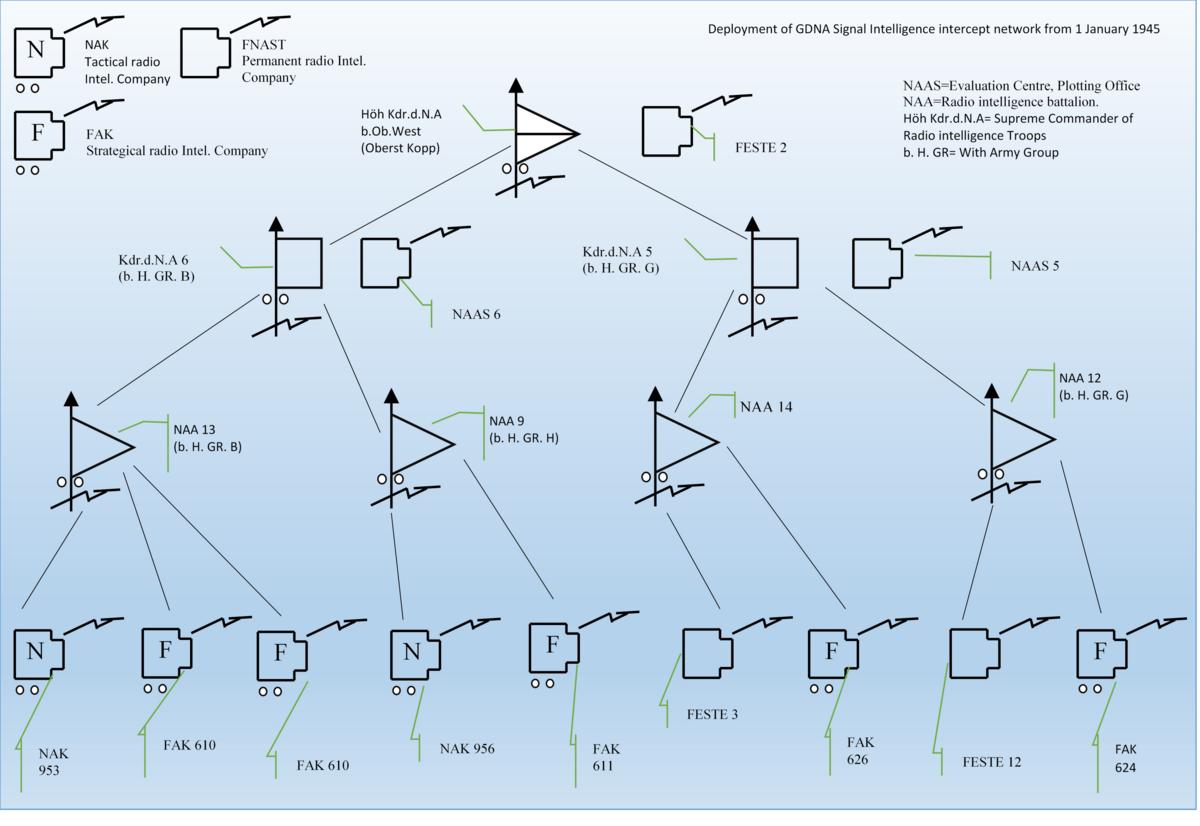 N
NAK
Tactical radio
Intel. Company

FNAST
Permanent radio Intel.
Company

F
FAK
Strategical radio Intel. Company

Deployment of GDNA Signal Intelligence intercept network from 1 January 1945

NAAS=Evaluation Centre, Plotting Office
NAA=Radio intelligence battalion.
Höh Kdr.d.N.A= Supreme Commander of Radio intelligence Troops
b. H. GR= With Army Group

Höh Kdr.d.N.A
b.Ob.West
(Oberst Kopp)

FESTE 2

Kdr.d.N.A 6
(b. H. GR. B)

NAAS 6

Kdr.d.N.A 5
(b. H. GR. G)

NAAS 5

NAA 13
(b. H. GR. B)

NAA 9
(b. H. GR. H)

NAA 14

NAA 12
(b. H. GR. G)

N
NAK
953

F
FAK 610

F
FAK 610

N
NAK 956

F
FAK
611

FESTE 3

F
FAK
626

FESTE 12

F
FAK
624