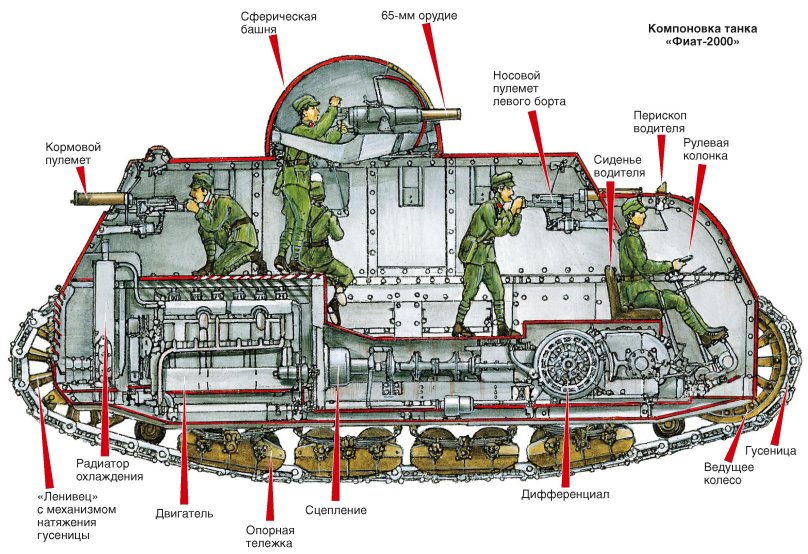 Компоновка танка «Фиат-2000»

Сферическая башня

65-мм орудие

Носовой пулемет левого борта

Перископ водителя

Рулевая колонка

Сиденье водителя

Кормовой пулемет

Радиатор охлаждения

«Ленивец» с механизмом натяжения гусеницы

Двигатель

Опорная тележка

Сцепление

Дифференциал

Ведущее колесо

Гусеница