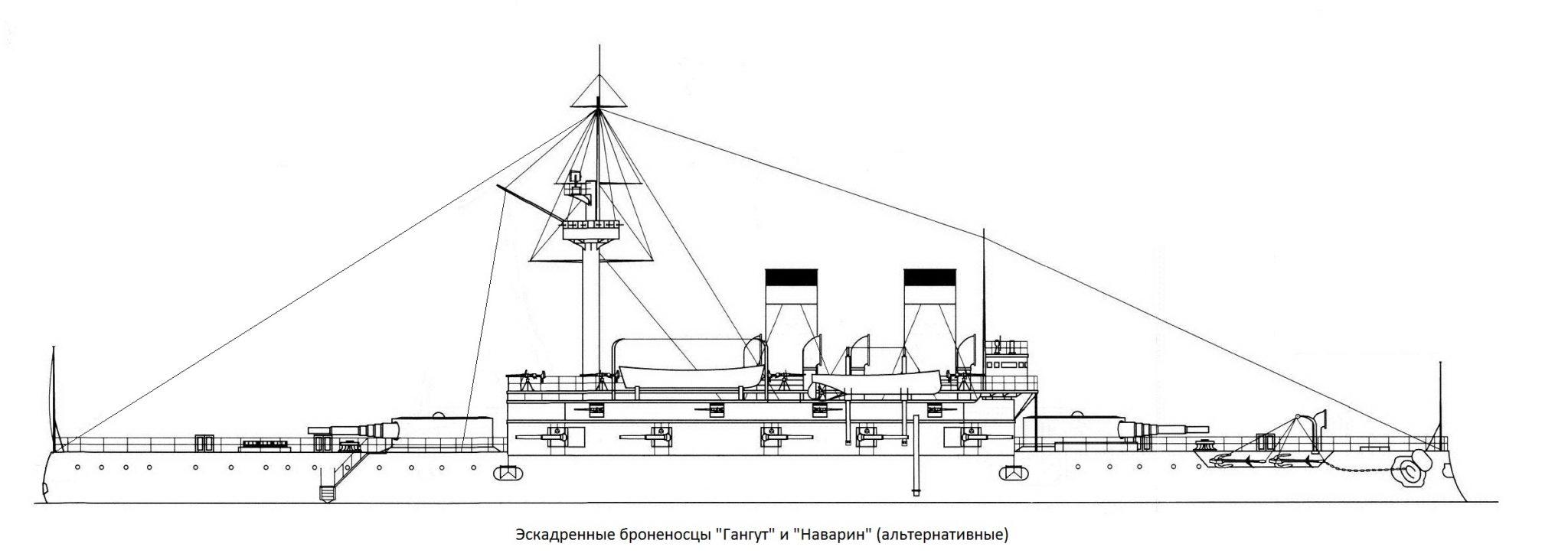 Эскадренные броненосцы "Гангут" и "Наварин" (альтернативные)