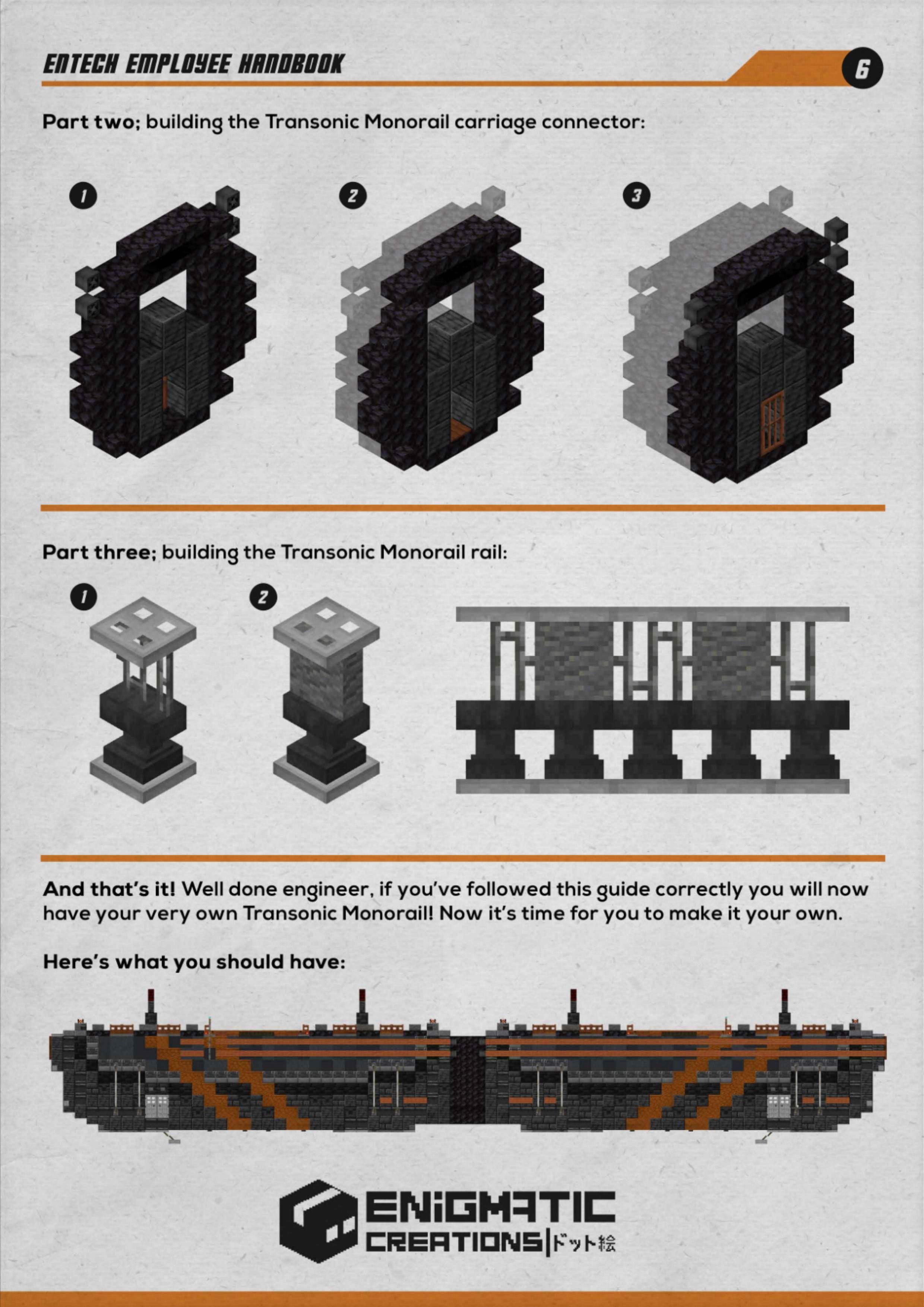 ENTECH EMPLOYEE HANDBOOK

6

Part two; building the Transonic Monorail carriage connector:

1

2

3

Part three; building the Transonic Monorail rail:

1

2

And that's it! Well done engineer, if you've followed this guide correctly you will now have your very own Transonic Monorail! Now it's time for you to make it your own.

Here's what you should have:

ENIGMATIC CREATIONS | ドット絵