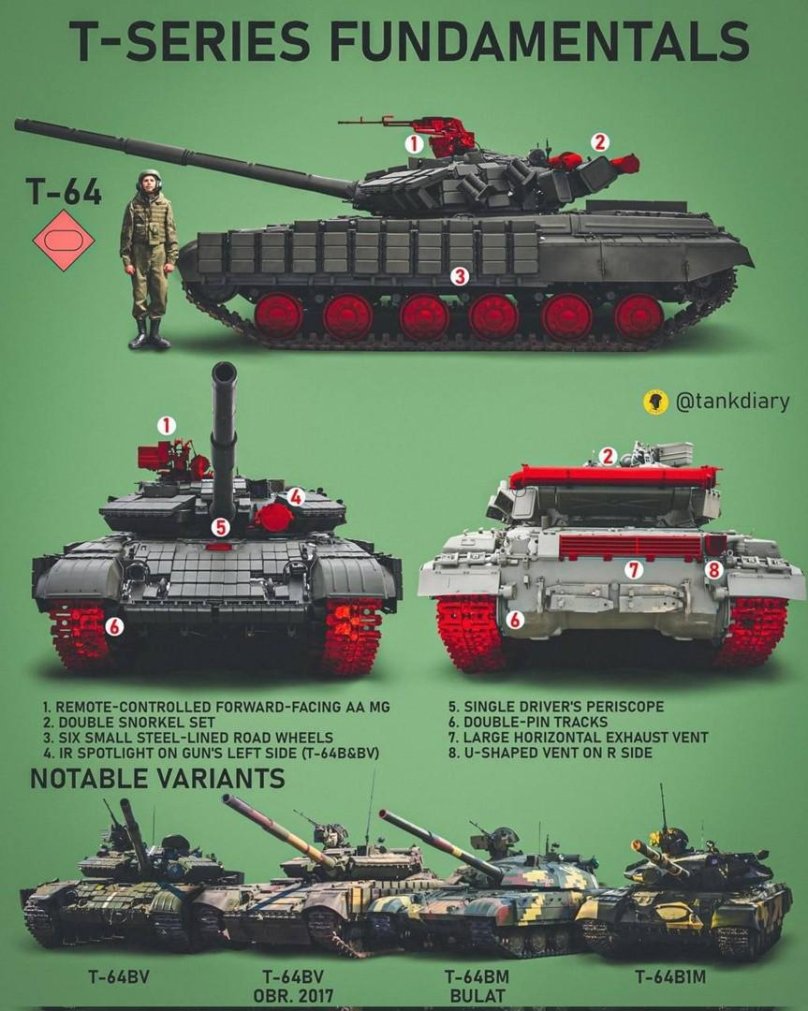 T-SERIES FUNDAMENTALS

T-64

1
2
3

@tankdiary

1
4
5
6

2
7
8
6

1. REMOTE-CONTROLLED FORWARD-FACING AA MG
2. DOUBLE SNORKEL SET
3. SIX SMALL STEEL-LINED ROAD WHEELS
4. IR SPOTLIGHT ON GUN'S LEFT SIDE (T-64B&BV)

5. SINGLE DRIVER'S PERISCOPE
6. DOUBLE-PIN TRACKS
7. LARGE HORIZONTAL EXHAUST VENT
8. U-SHAPED VENT ON R SIDE

NOTABLE VARIANTS

T-64BV

T-64BV OBR. 2017

T-64BM BULAT

T-64B1M