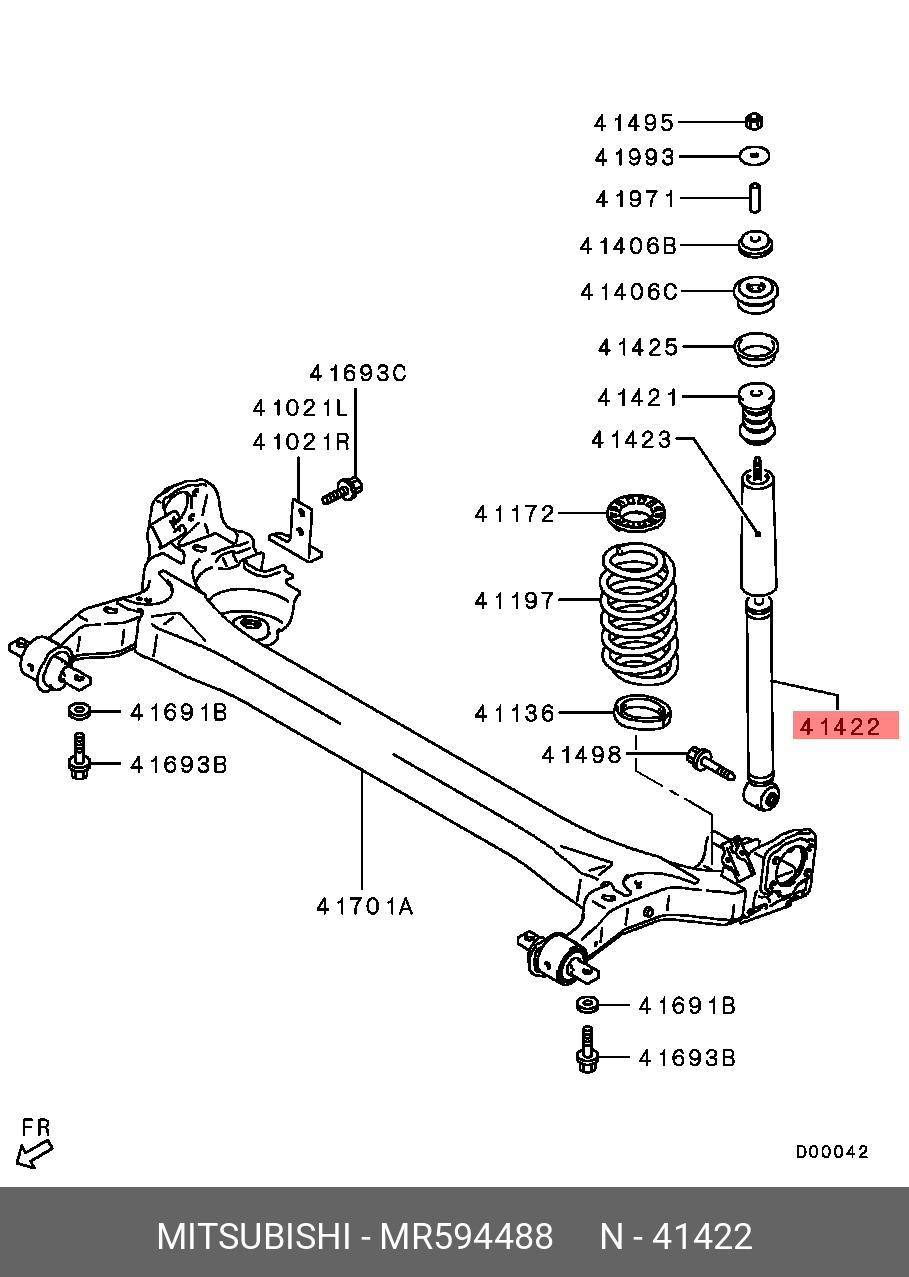 41495
41993
41971
41406B
41406C
41425
41421
41423
41693C
41021L
41021R
41172
41197
41136
41498
41422
41691B
41693B
41701A
41691B
41693B
FR
D00042

MITSUBISHI - MR594488 N - 41422