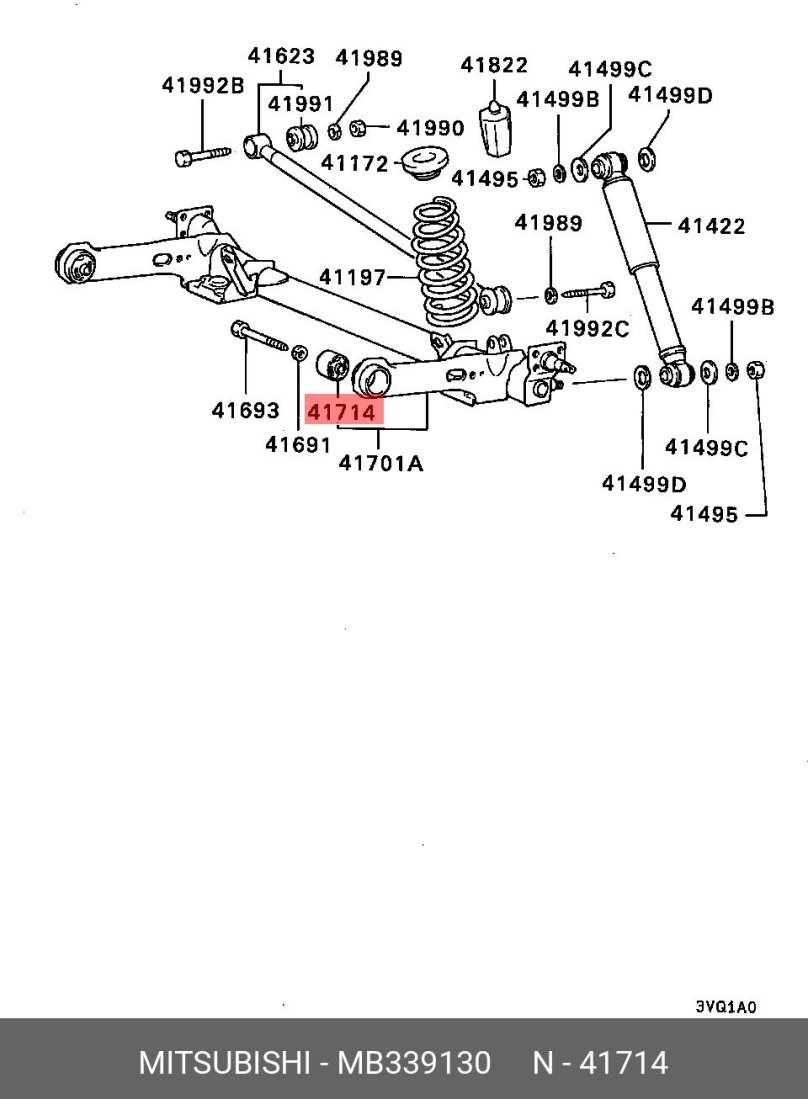 41623
41989
41822
41499C
41992B
41991
41499B
41499D
41990
41172
41495
41989
41422
41197
41992C
41499B
41693
41714
41691
41701A
41499C
41499D
41495
3VQ1A0
MITSUBISHI - MB339130 N - 41714