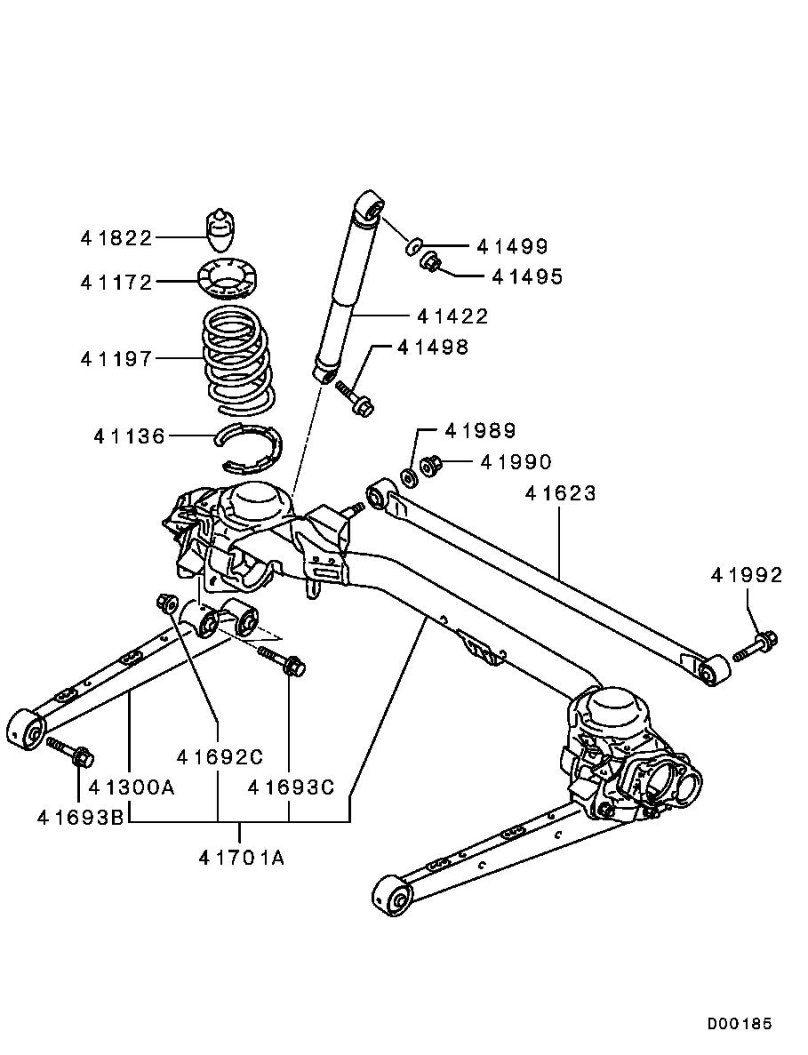 41822
41172
41197
41136
41499
41495
41422
41498
41989
41990
41623
41992
41692C
41300A
41693C
41693B
41701A
D00185