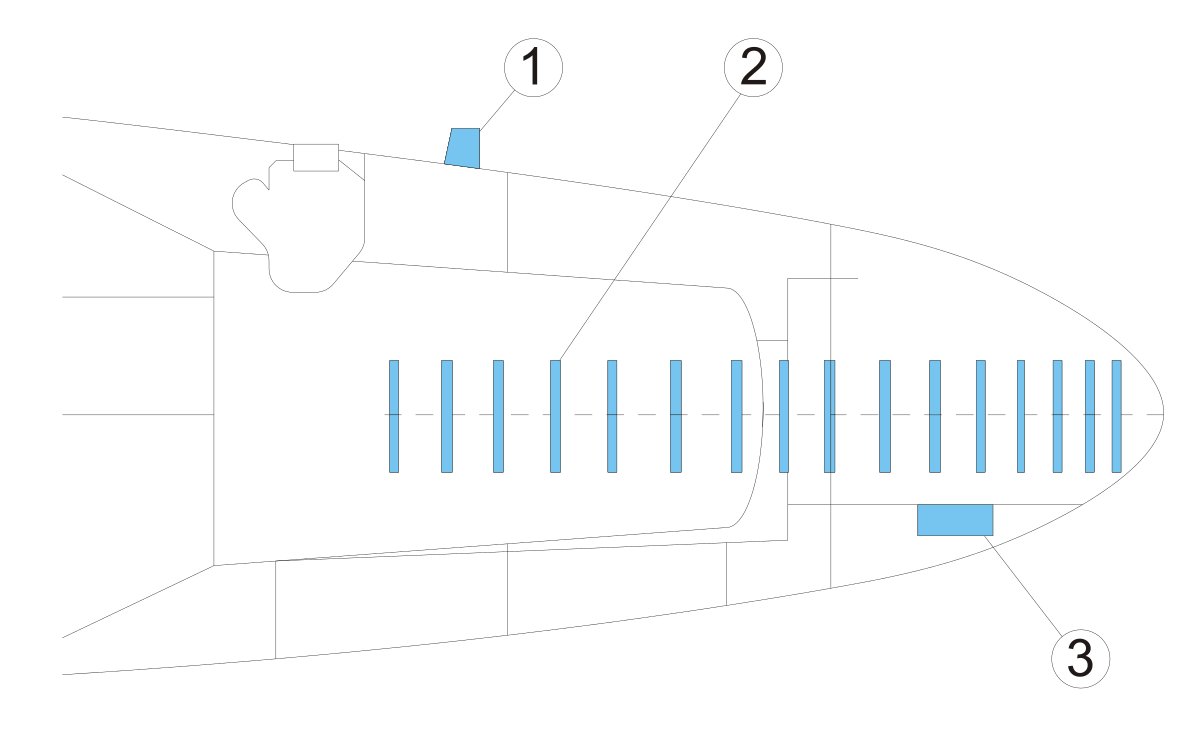 1
2
3