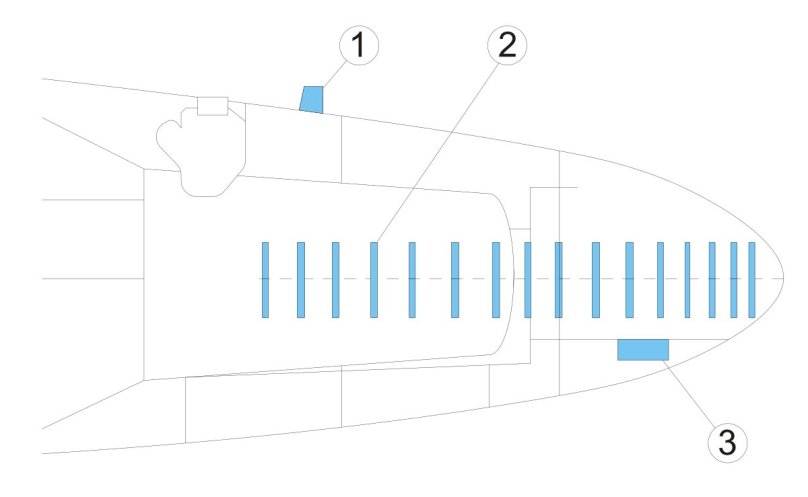 1
2
3