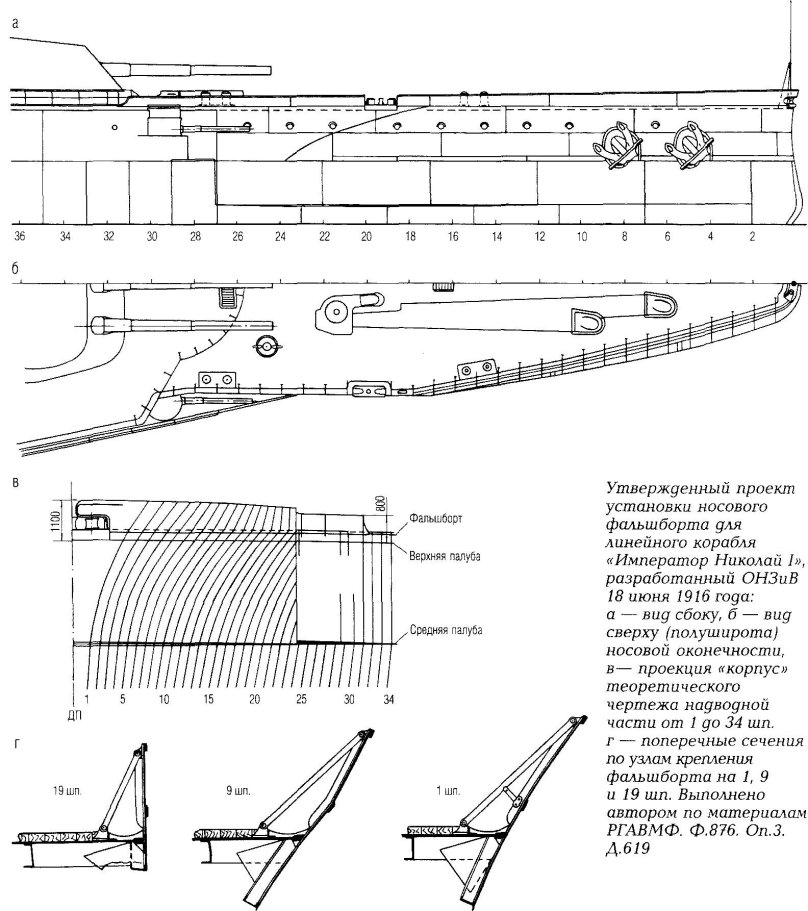 а

36 34 32 30 28 26 24 22 20 18 16 14 12 10 8 6 4 2

б

в

1100

800

Фальшборт

Верхняя палуба

Средняя палуба

1 5 10 15 20 25 30 34

ДП

г

19 шп.

9 шп.

1 шп.

Утвержденный проект установки носового фальшборта для линейного корабля «Император Николай I», разработанный ОНЗиВ 18 июня 1916 года: а — вид сбоку, б — вид сверху (полуширота) носовой оконечности, в— проекция «корпус» теоретического чертежа надводной части от 1 до 34 шп. г — поперечные сечения по узлам крепления фальшборта на 1, 9 и 19 шп. Выполнено автором по материалам РГАВМФ. Ф.876. Оп.3. Д.619