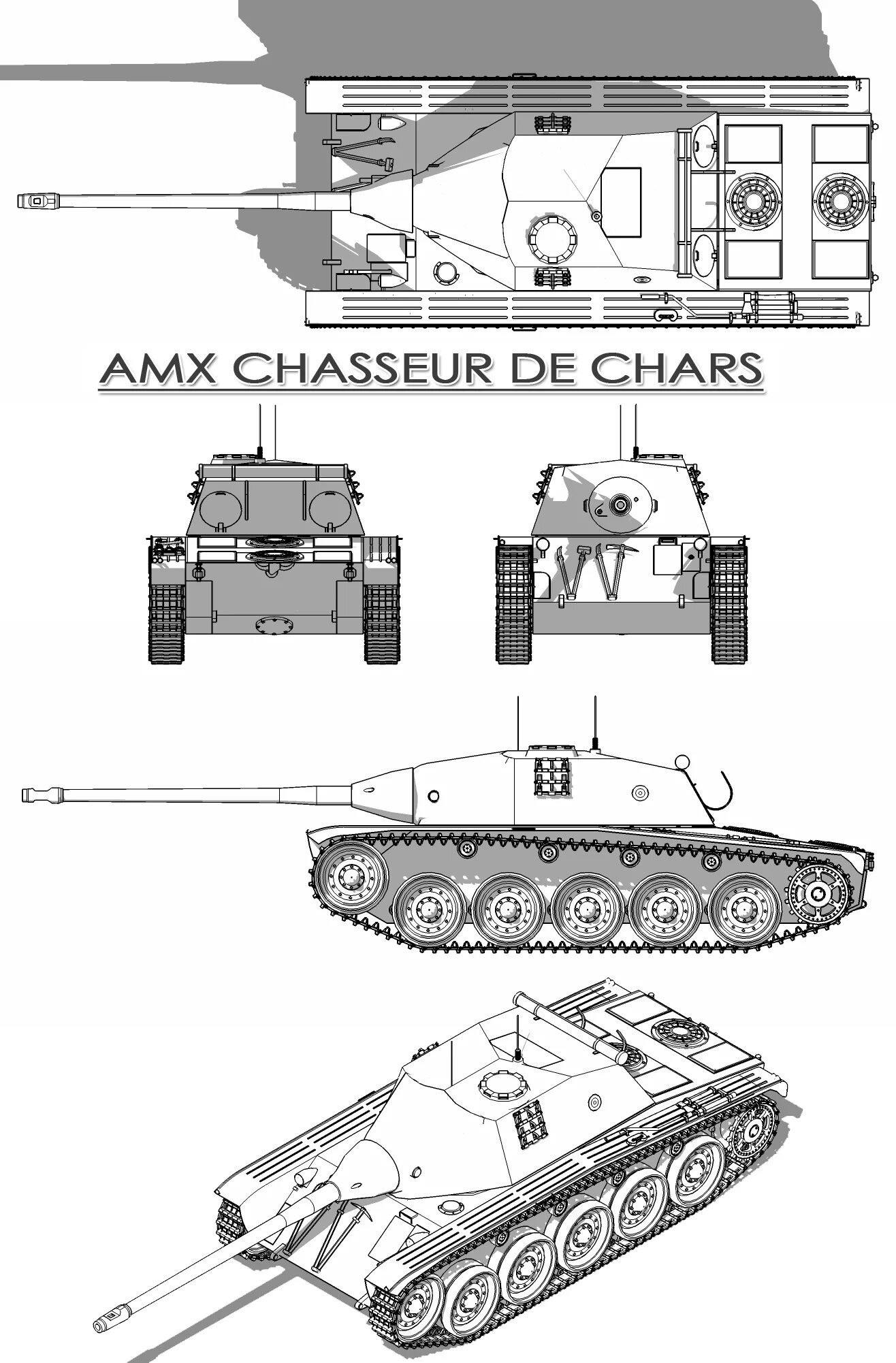 AMX CHASSEUR DE CHARS