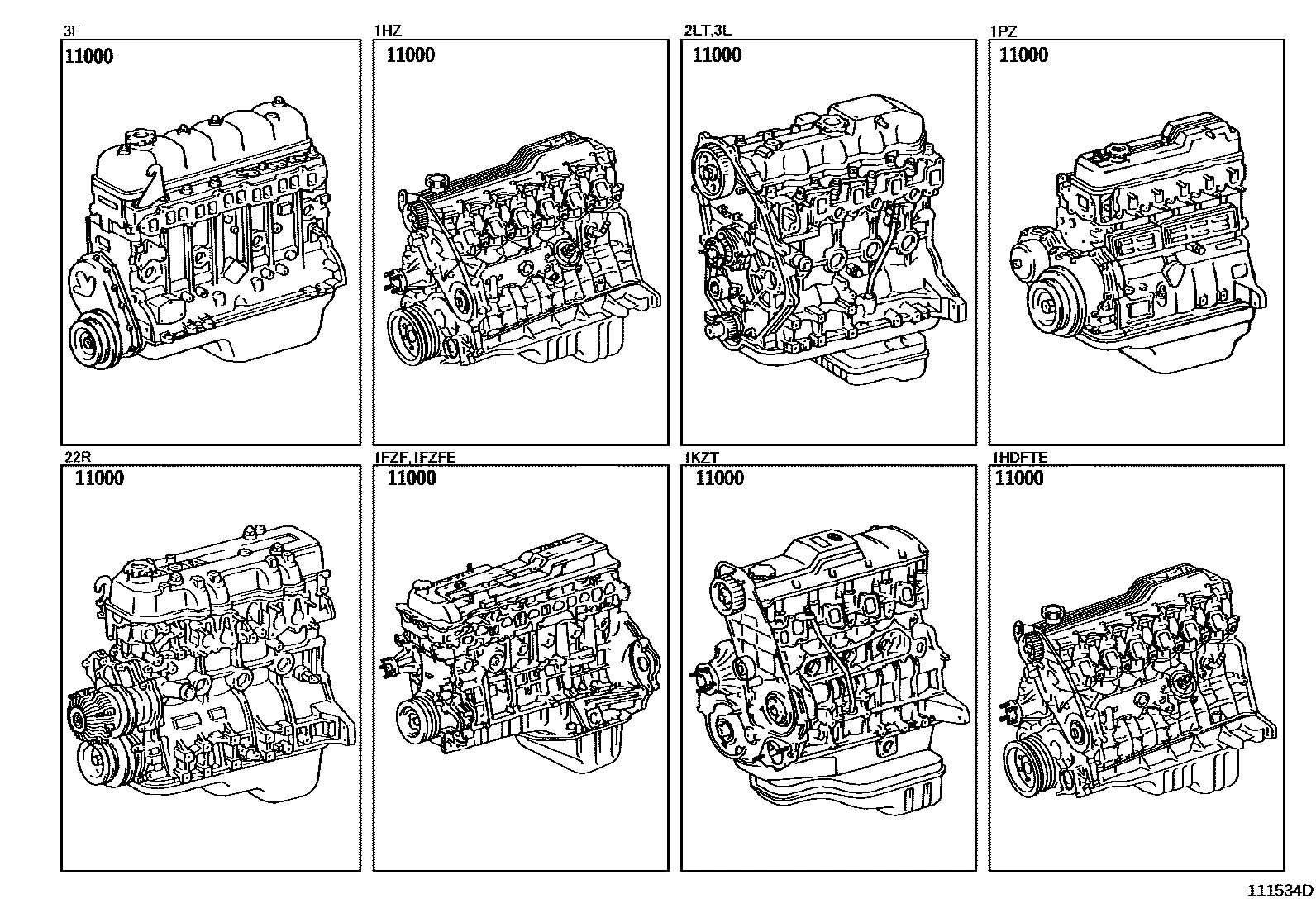 3F

11000

1HZ

11000

2LT,3L

11000

1PZ

11000

22R

11000

1FZF,1FZFE

11000

1KZT

11000

1HDFTE

11000

111534D