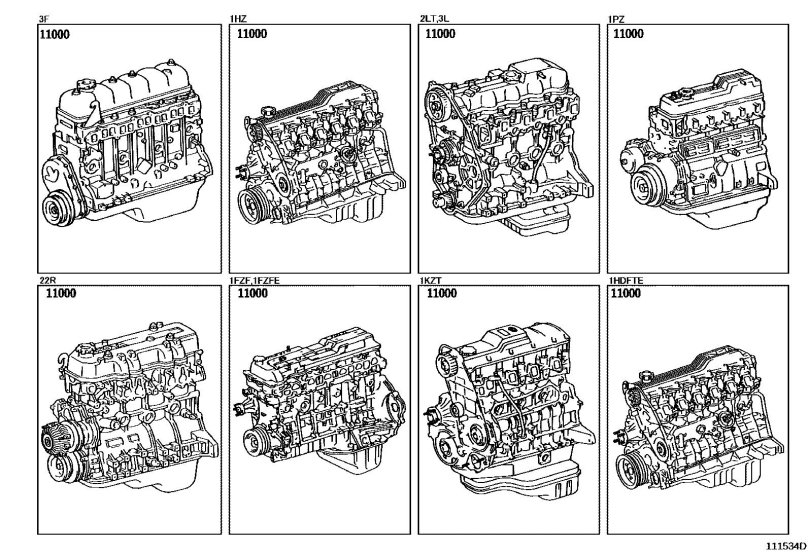 3F
11000

1HZ
11000

2LT,3L
11000

1PZ
11000

22R
11000

1FZF,1FZFE
11000

1KZT
11000

1HDFTE
11000

111534D